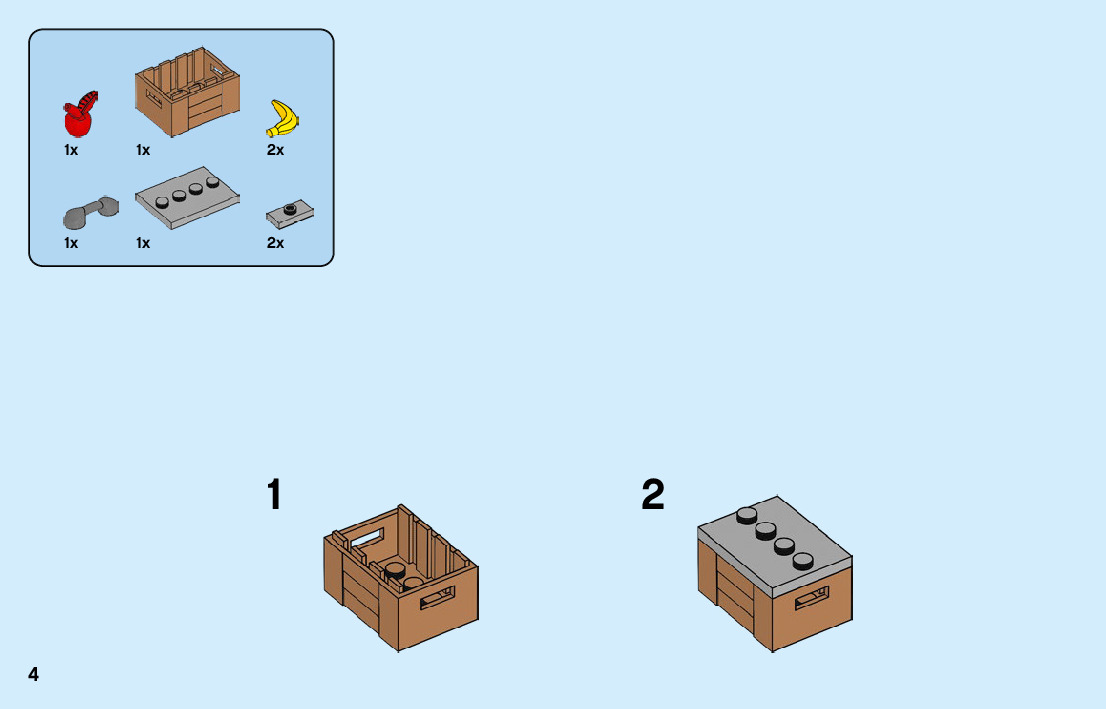 1x
1x
2x
1x
1x
2x

1

2

4