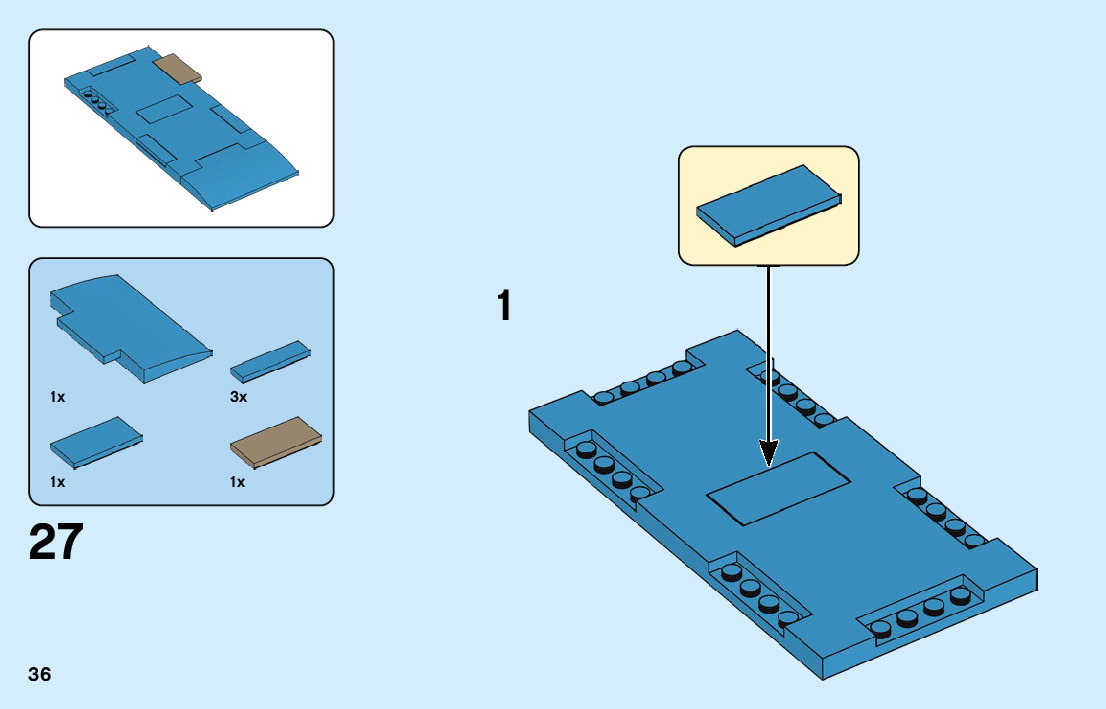 1x
3x
1x
1x
27
1
36