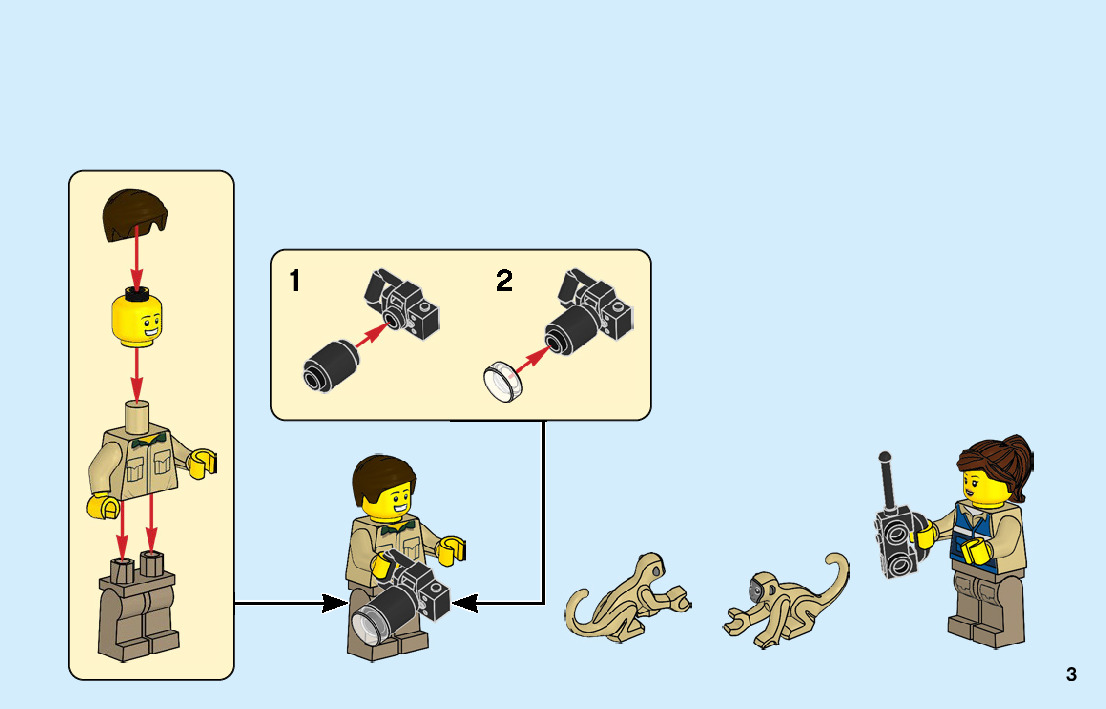 1

2

3