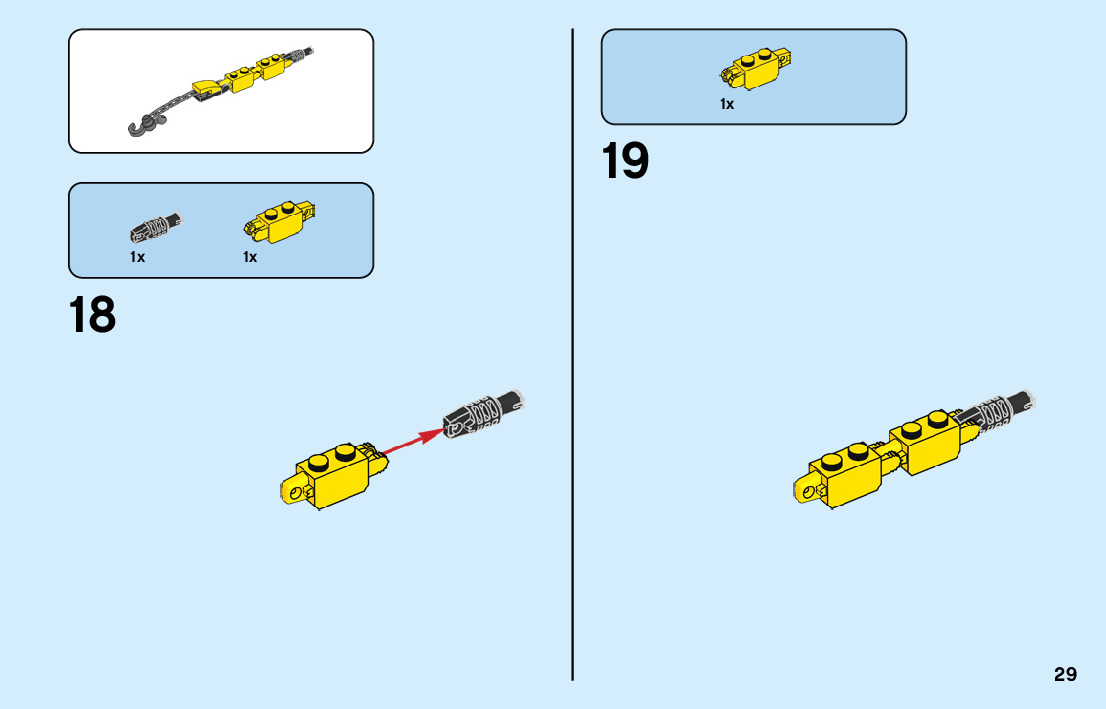 1x 1x

18

1x

19

29