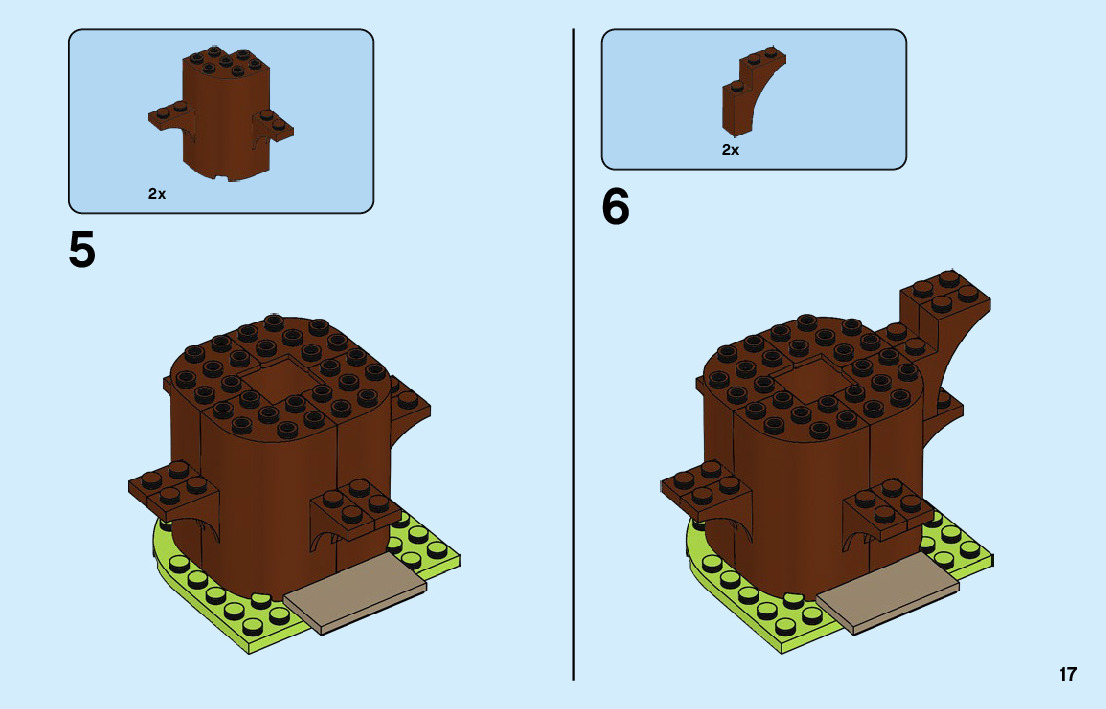 2x

5

2x

6

17