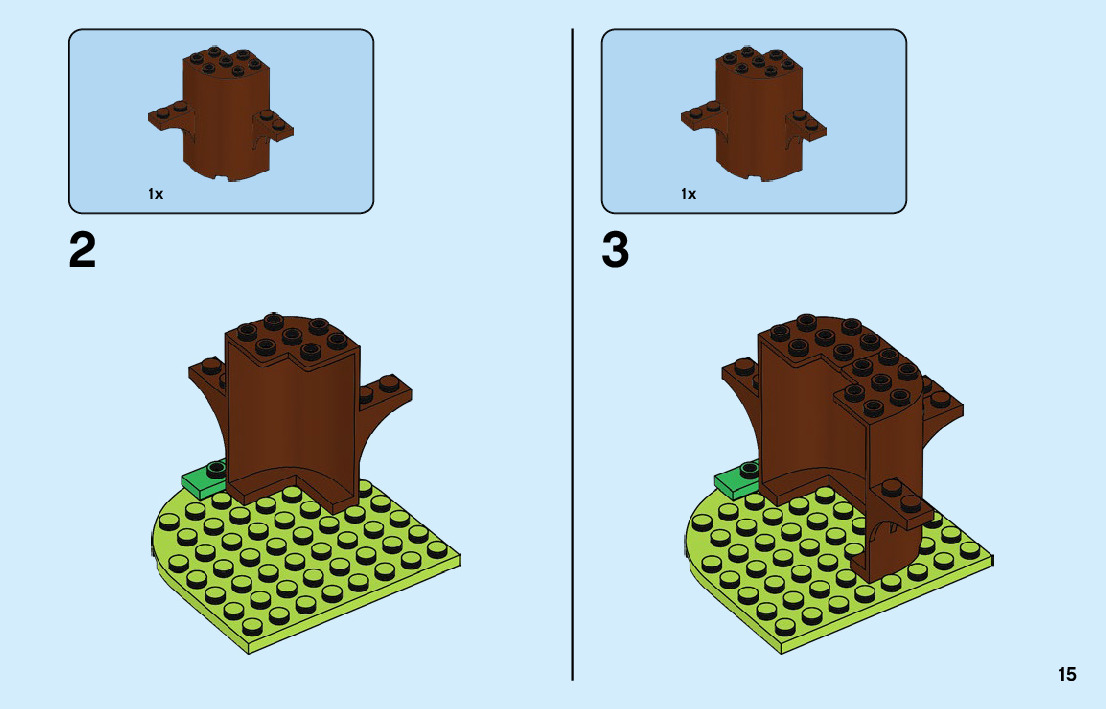 1x

2

1x

3

15