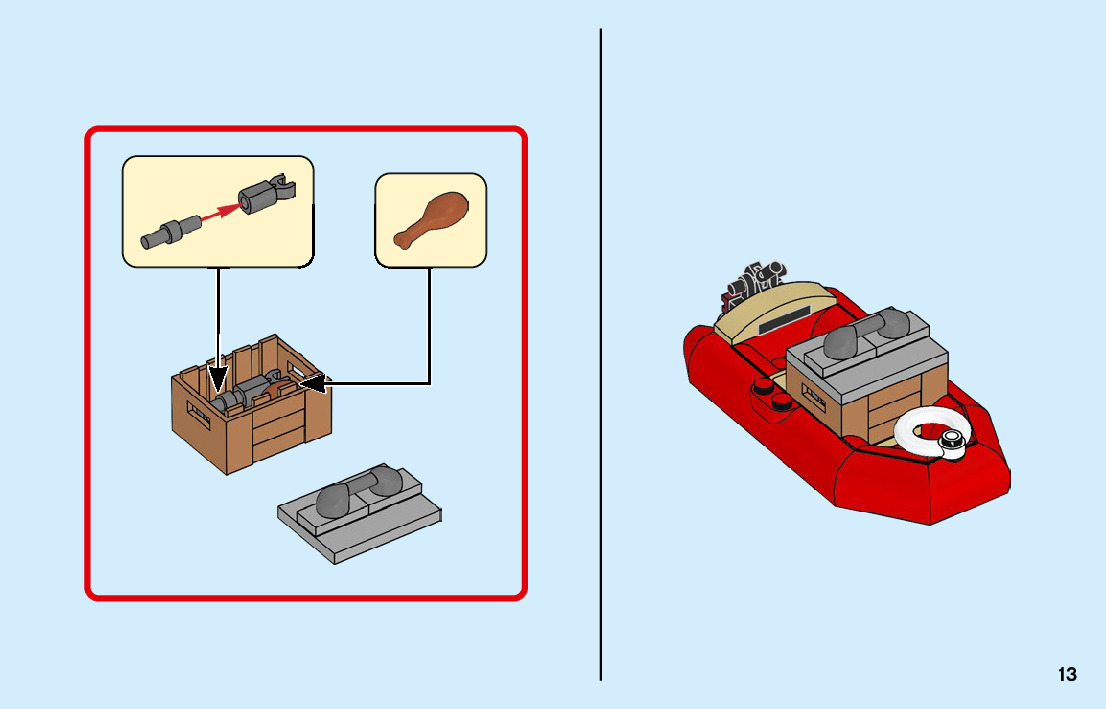 13