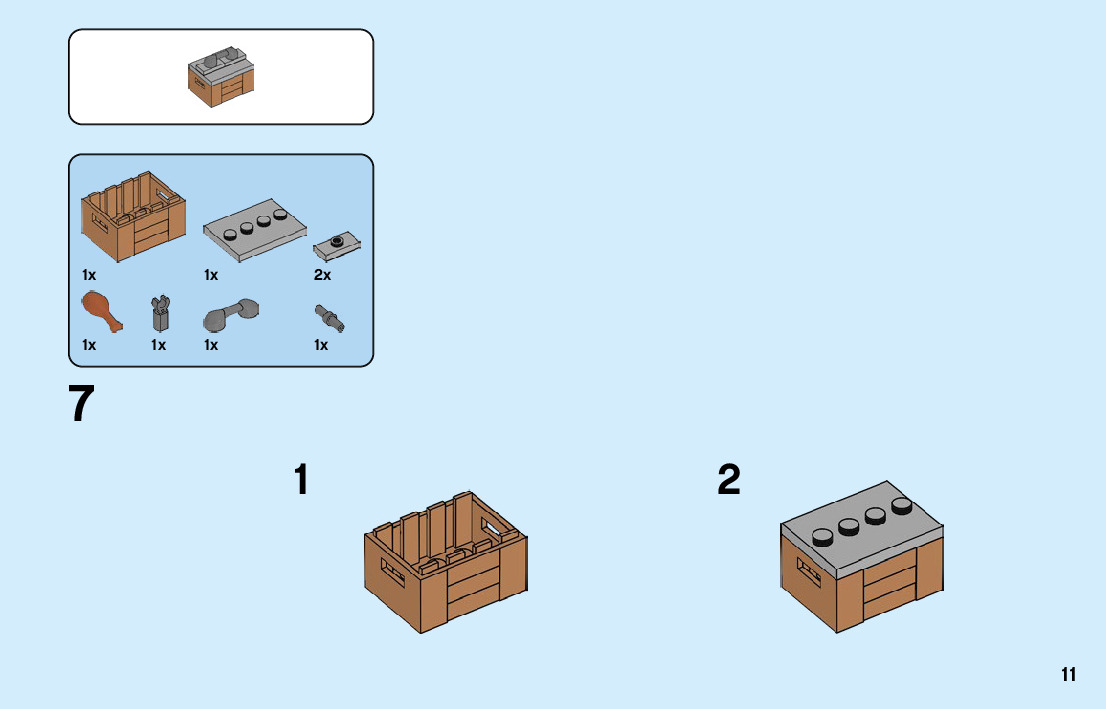 1x
1x
2x
1x
1x
1x
1x

7

1

2

11