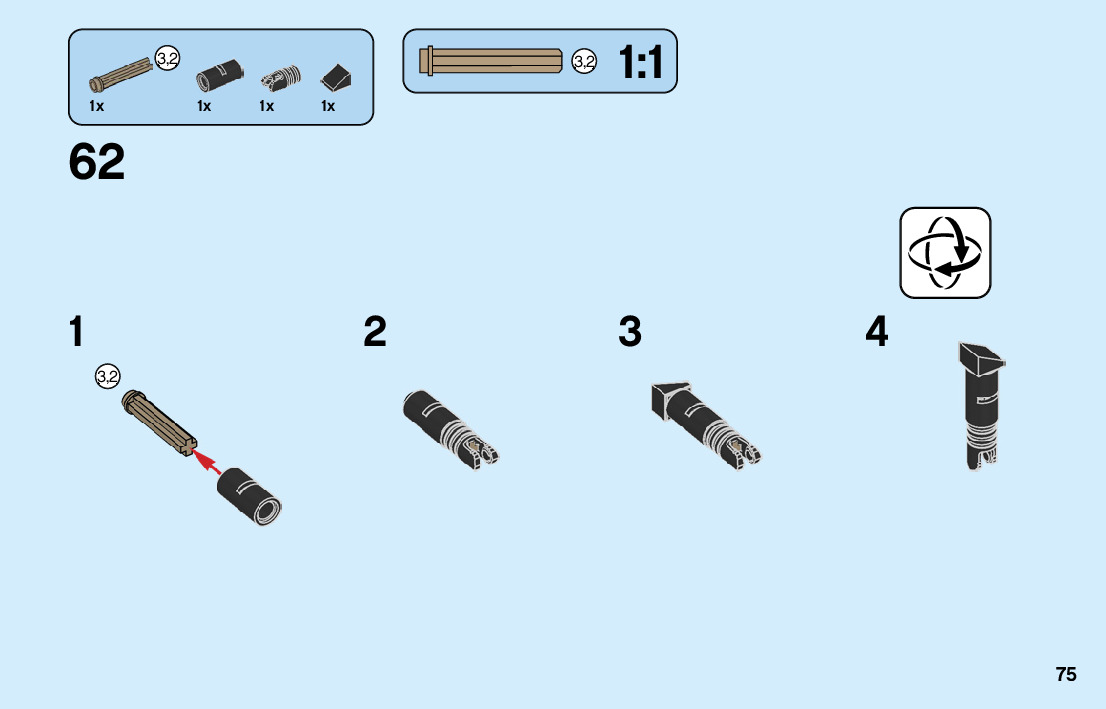 3,2
1x 1x 1x 1x

3,2 1:1

62

1

3,2

2

3

4

75