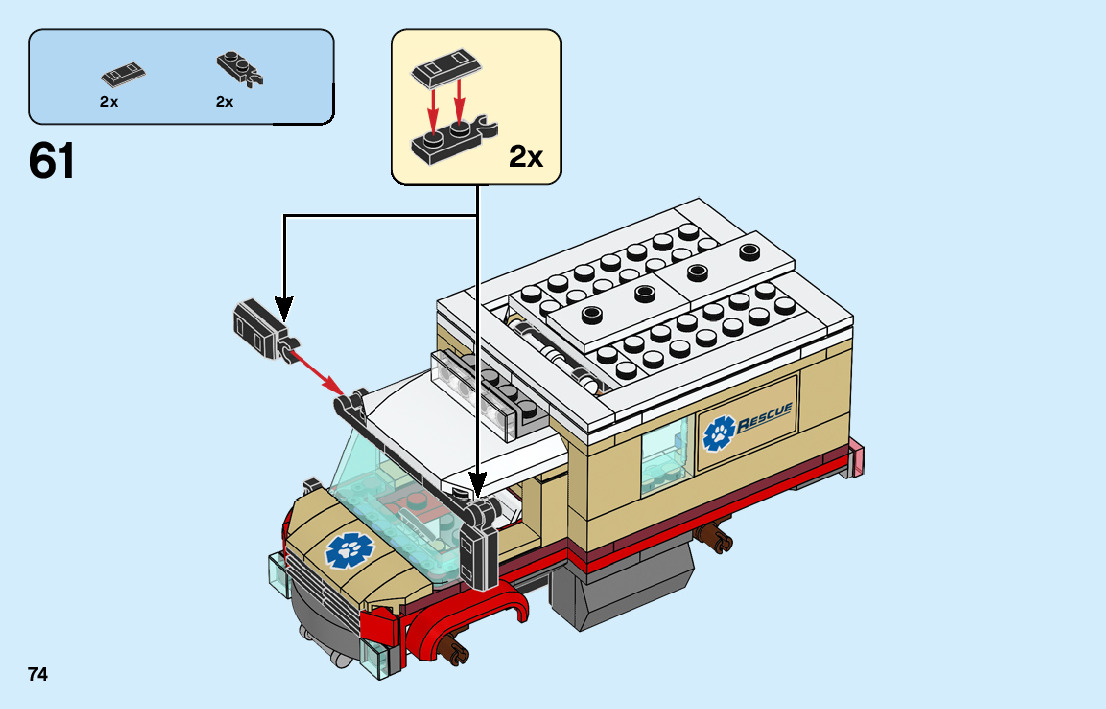 2x 2x

61

2x

RESCUE

74