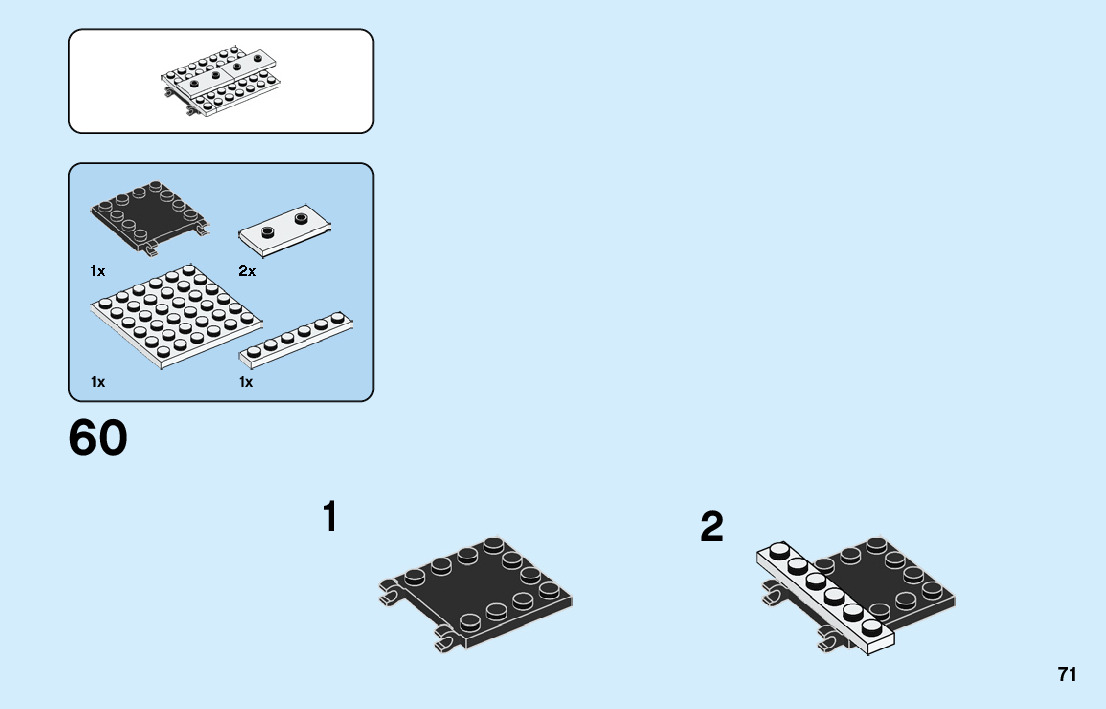 1x
2x
1x
1x

60

1

2

71