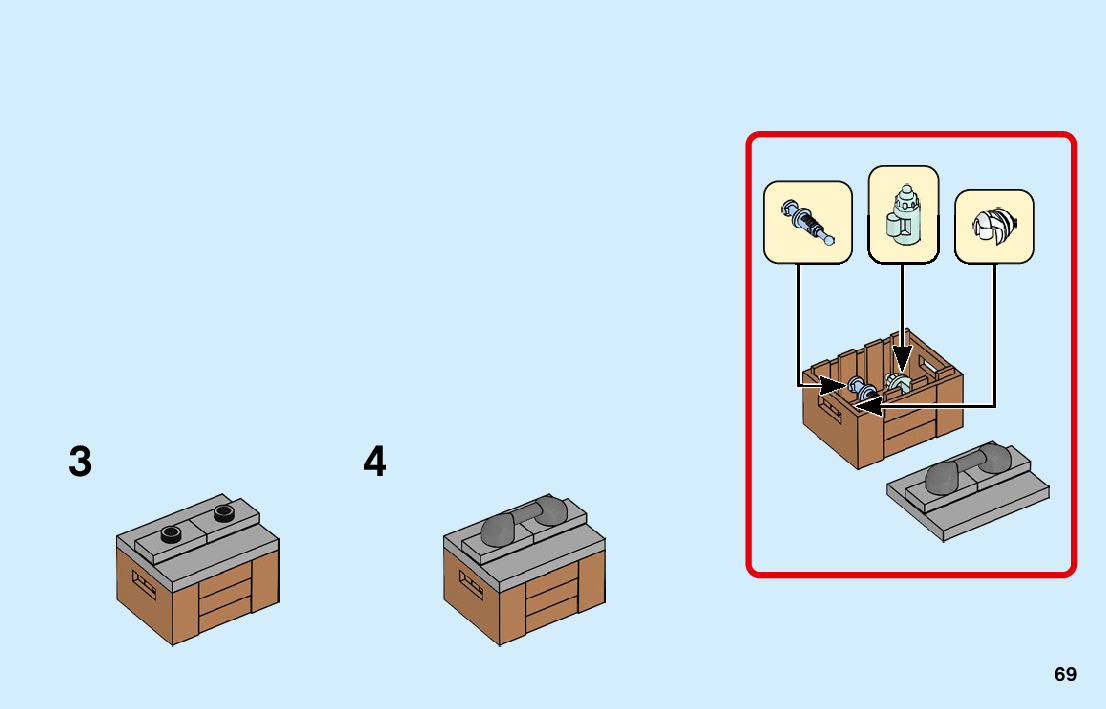 3

4

69