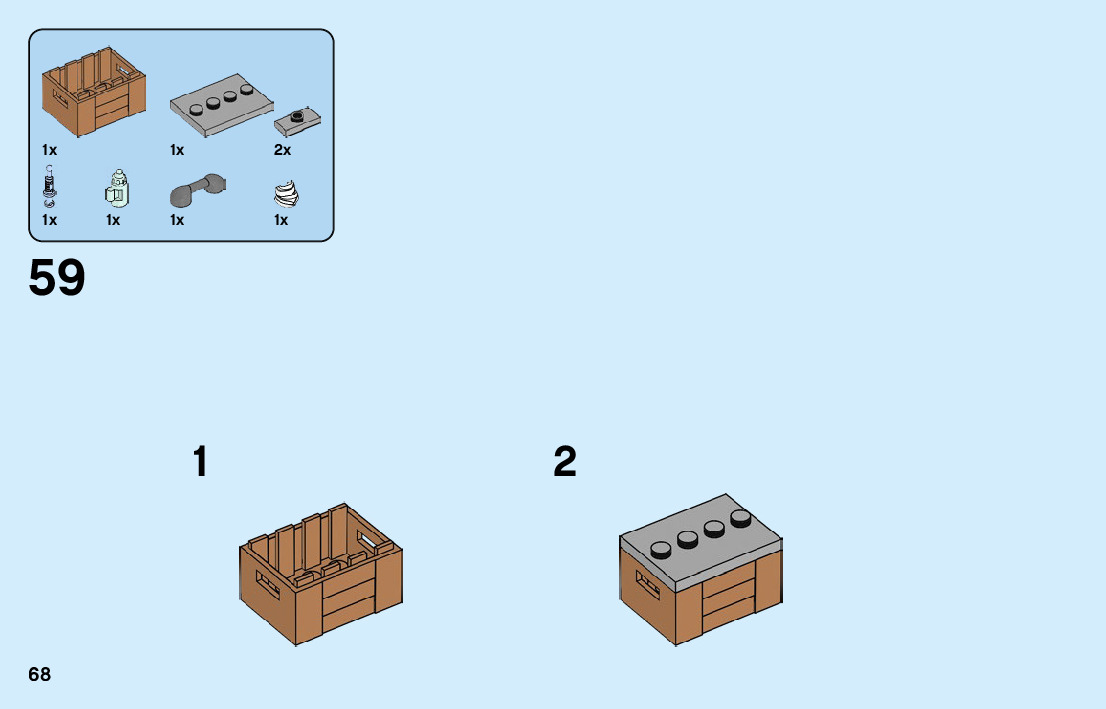 1x
1x
2x
1x
1x
1x
1x

59

1

2

68