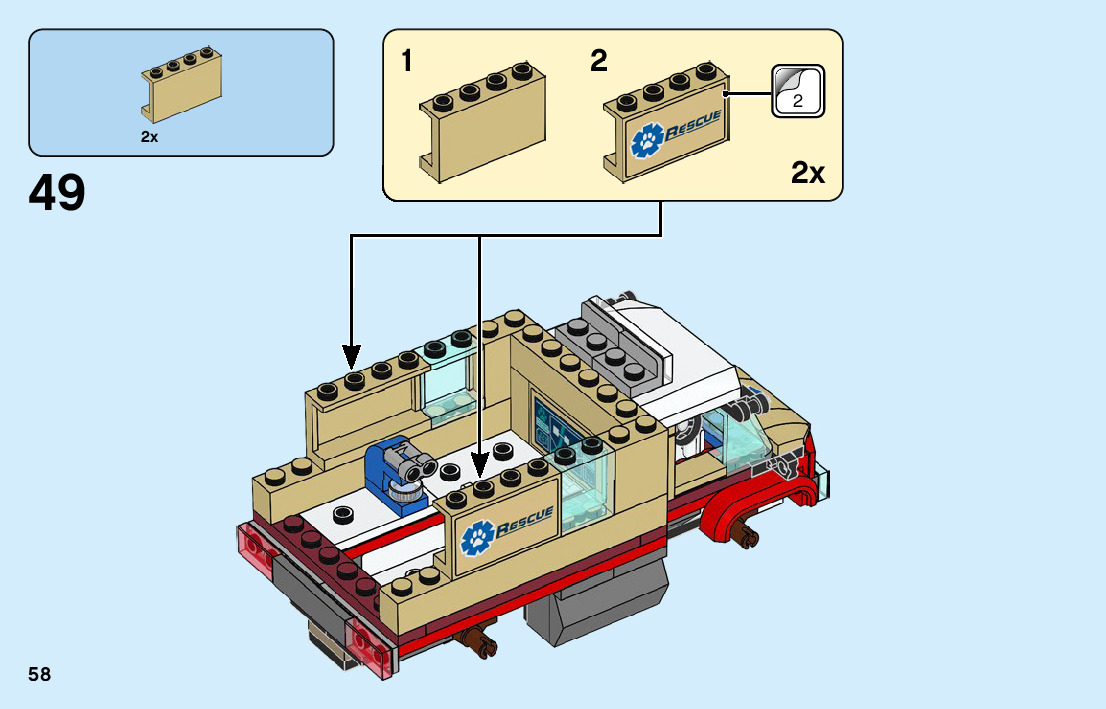 2x

49

1

2

RESCUE

2

2x

RESCUE

58