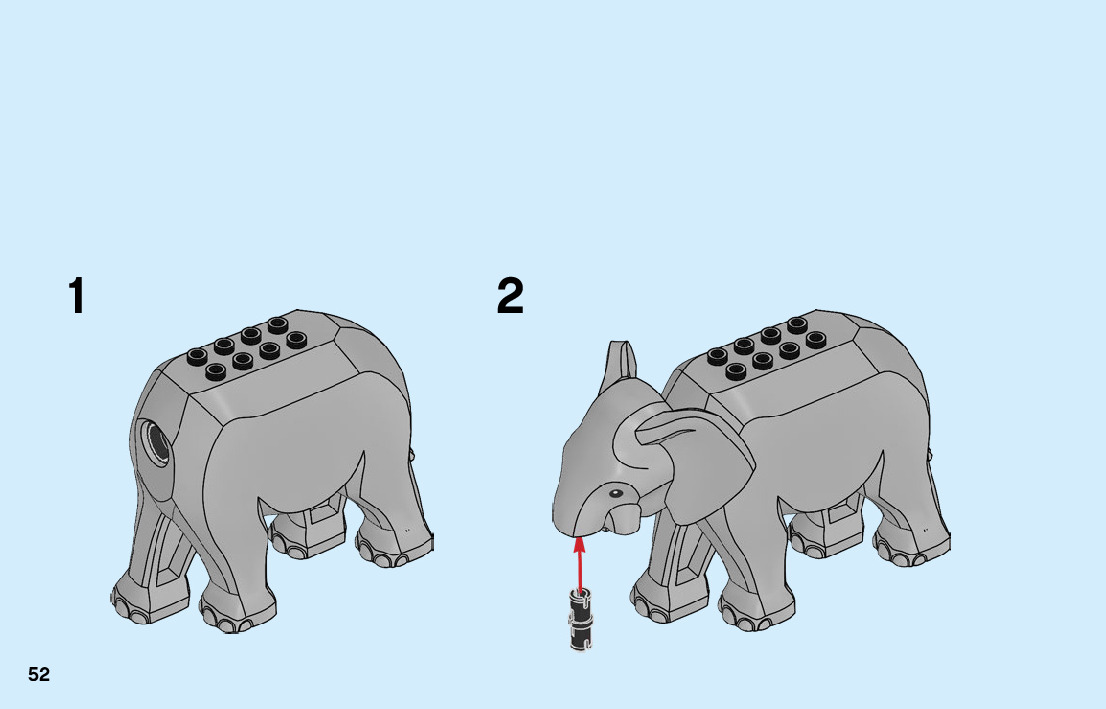 1

2

52