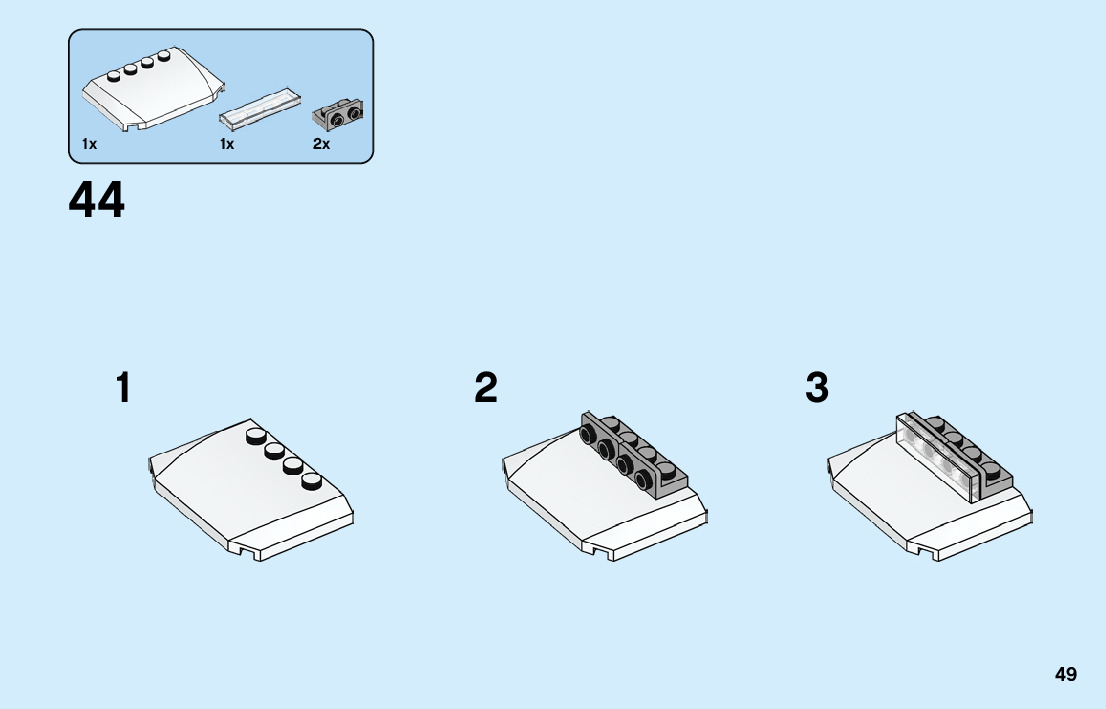 1x 1x 2x

44

1

2

3

49