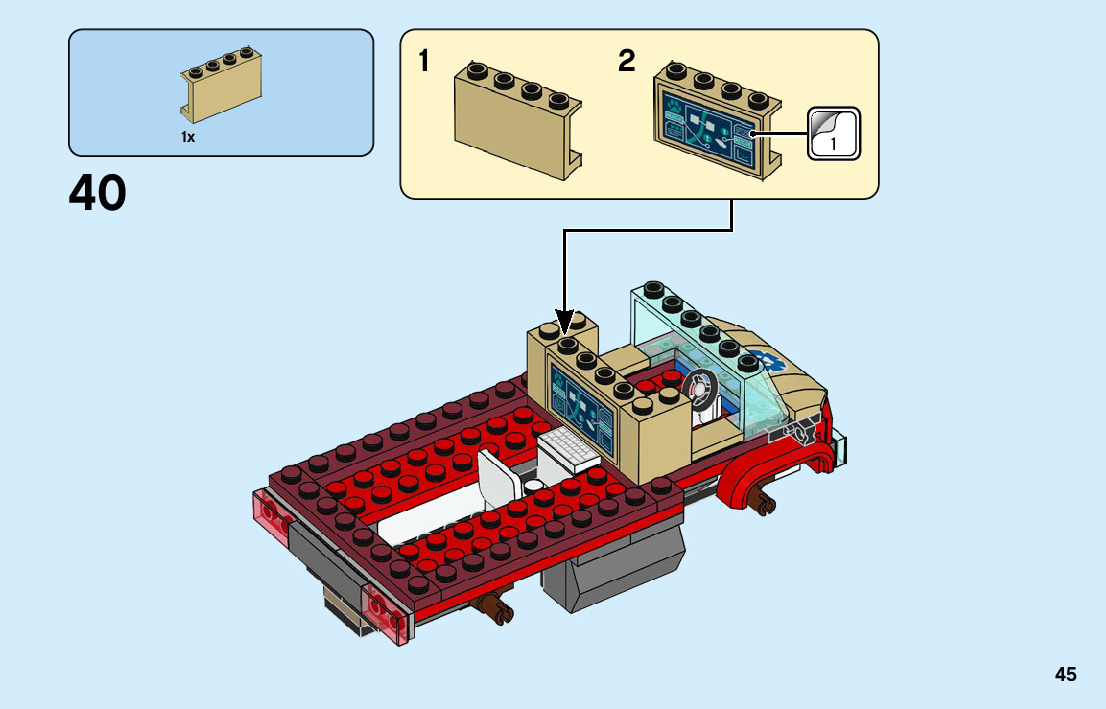 1x

40

1

2

1

45