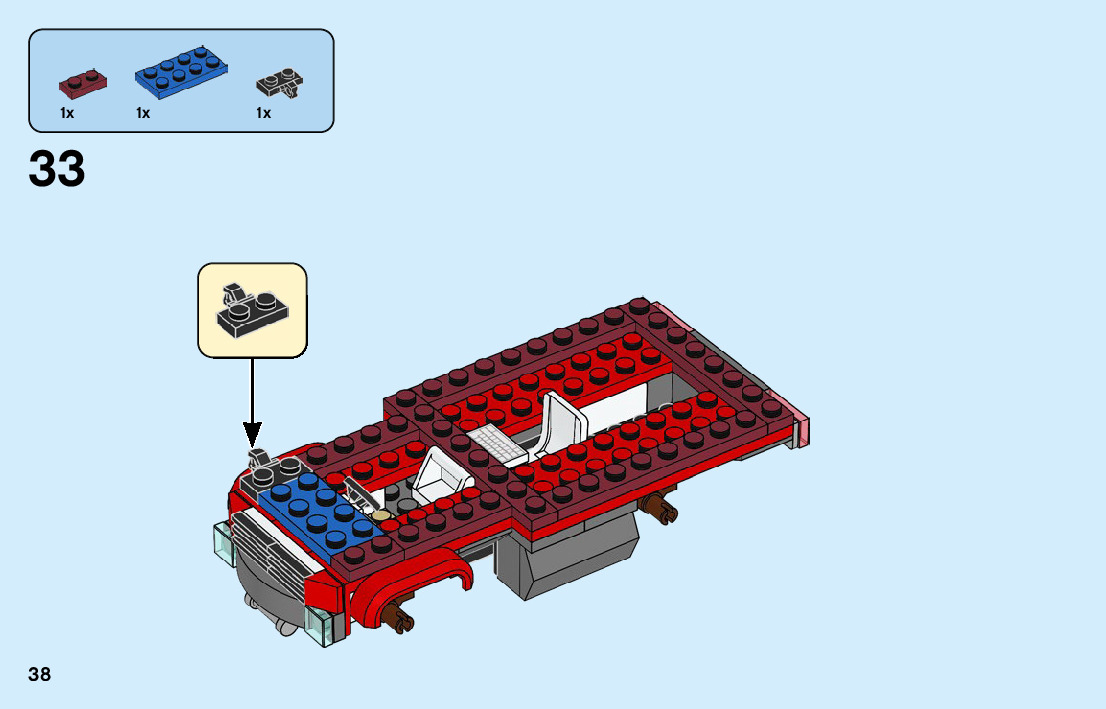 1x 1x 1x

33

38