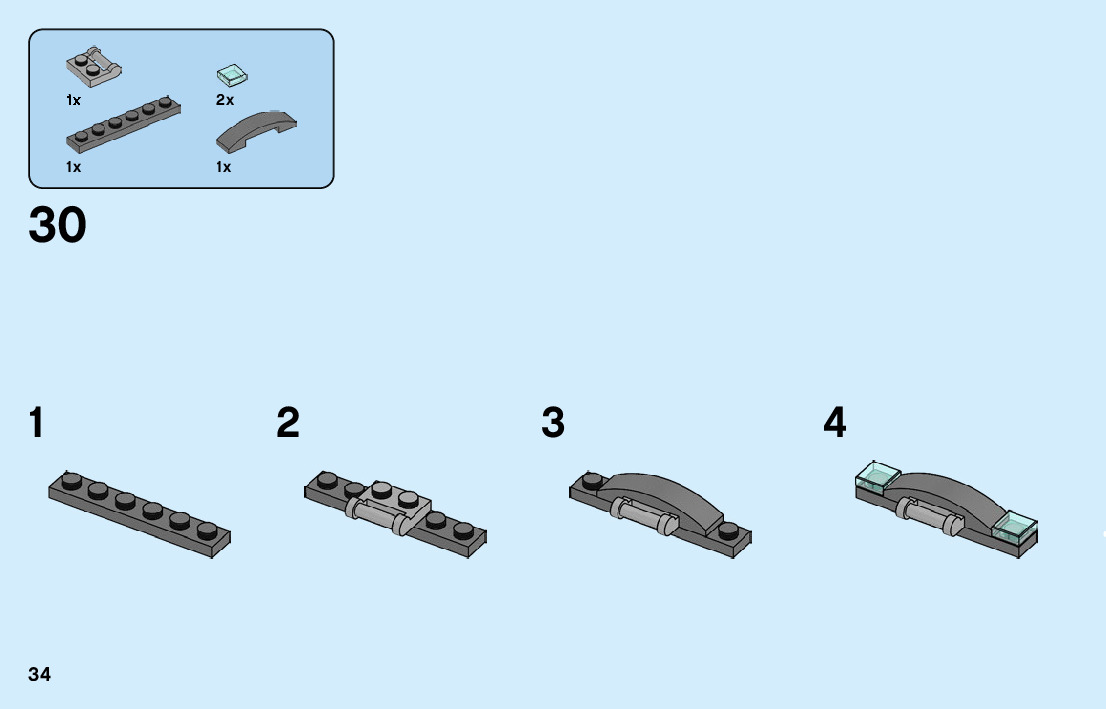 1x
2x
1x
1x

30

1

2

3

4

34