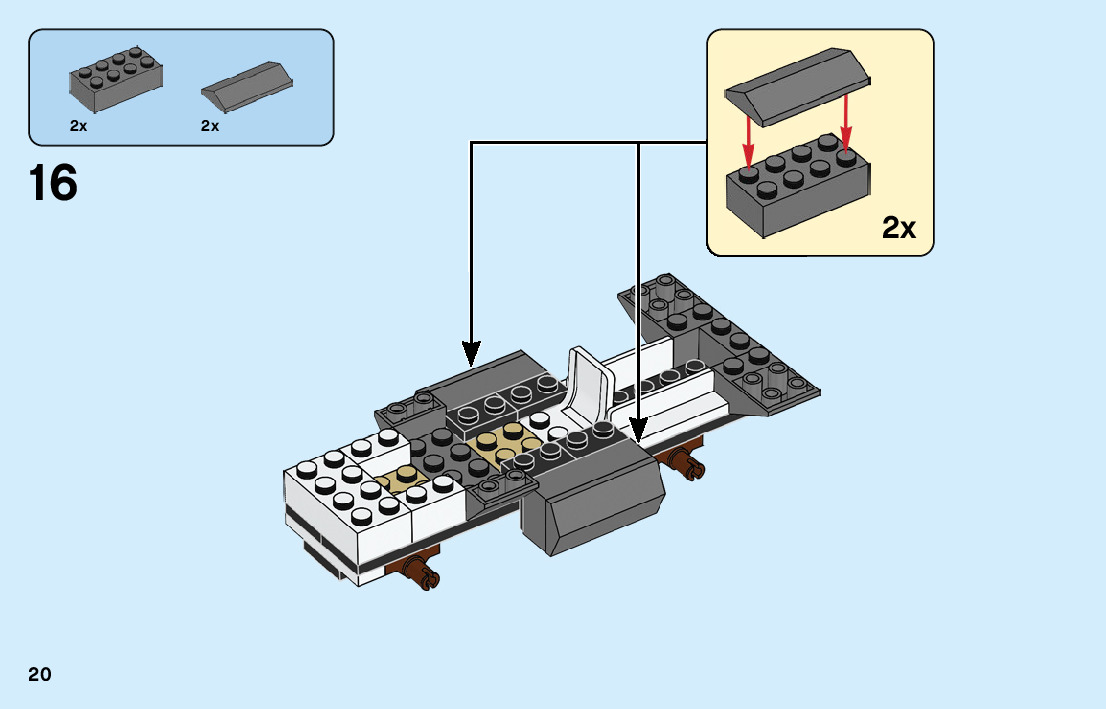 2x
2x

16

2x

20