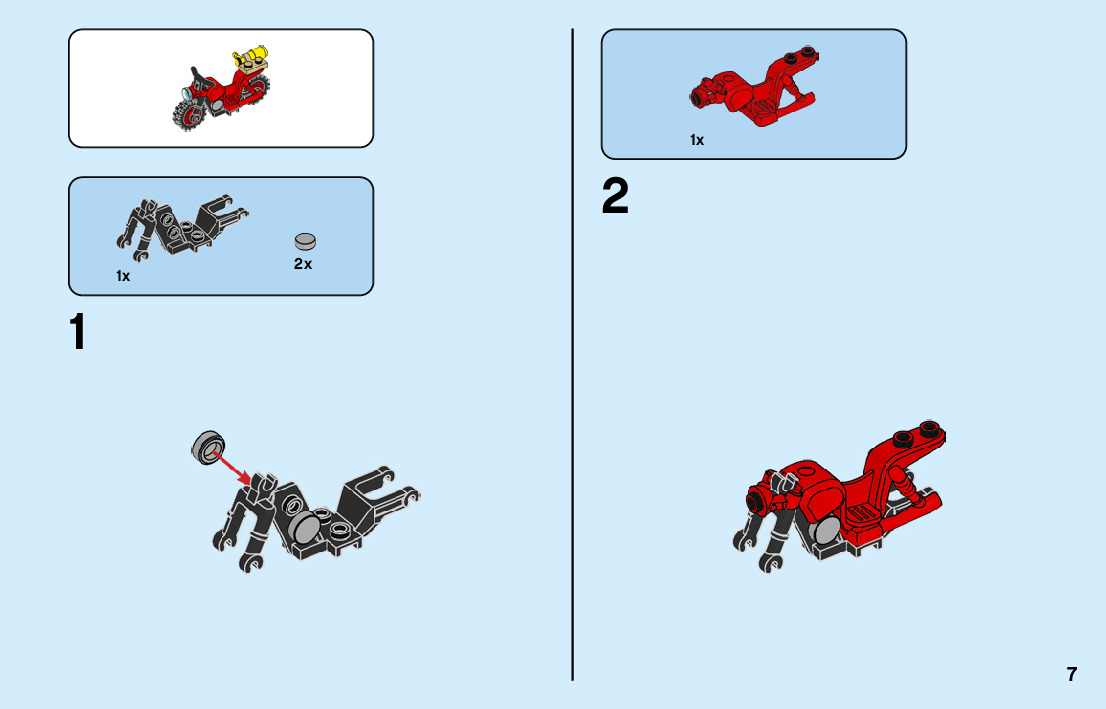 1x

2x

1

1x

2

7