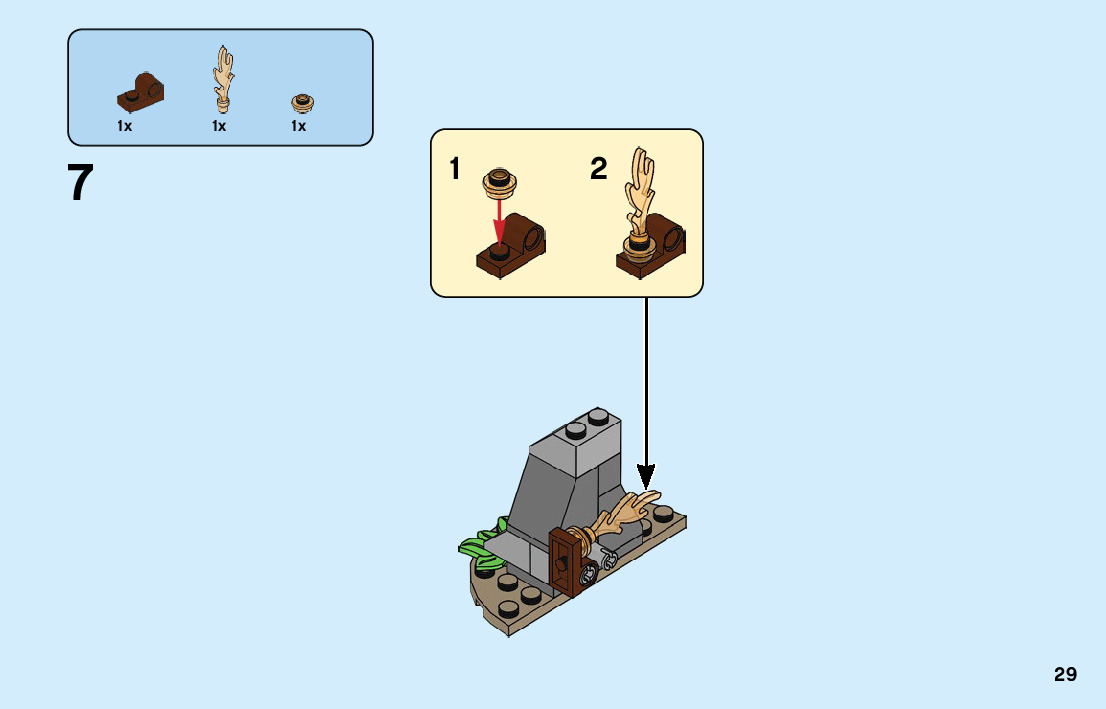 1x
1x
1x

7

1
2

29