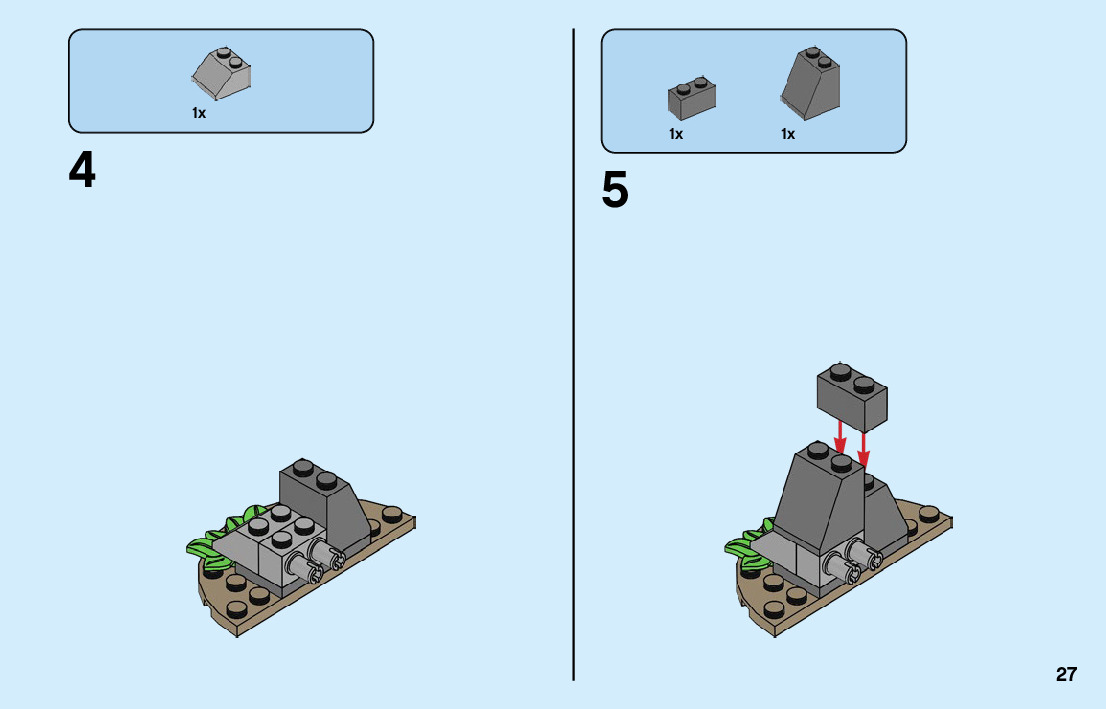 1x

4

1x

1x

5

27