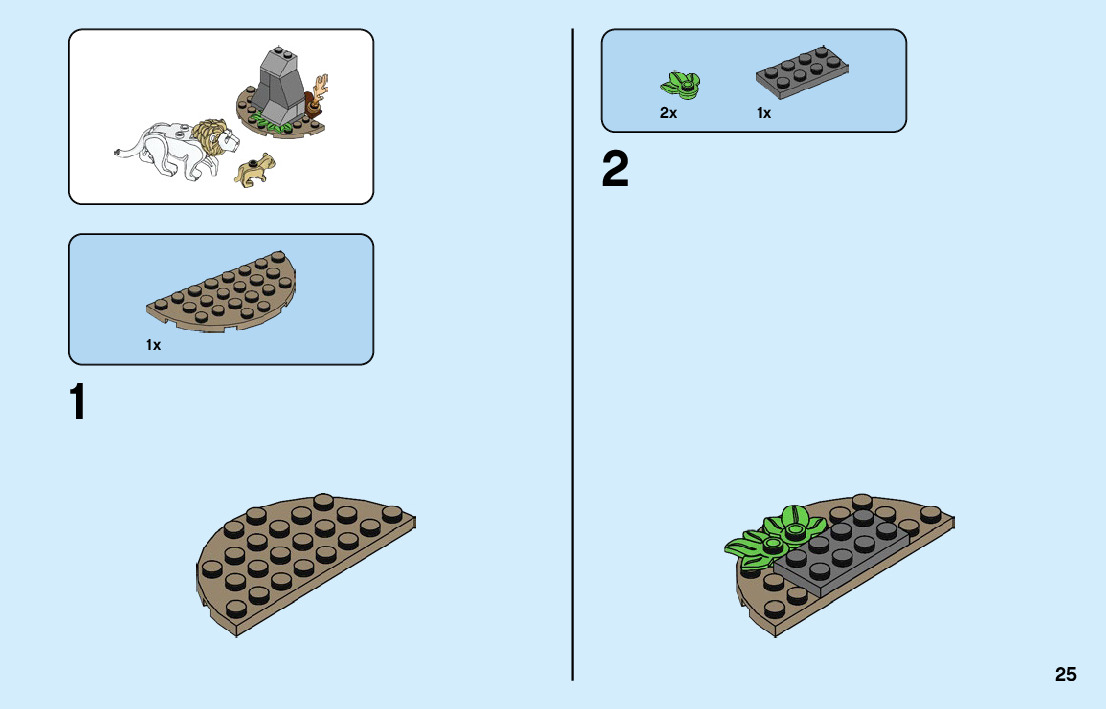 1x

1

2x 1x

2

25