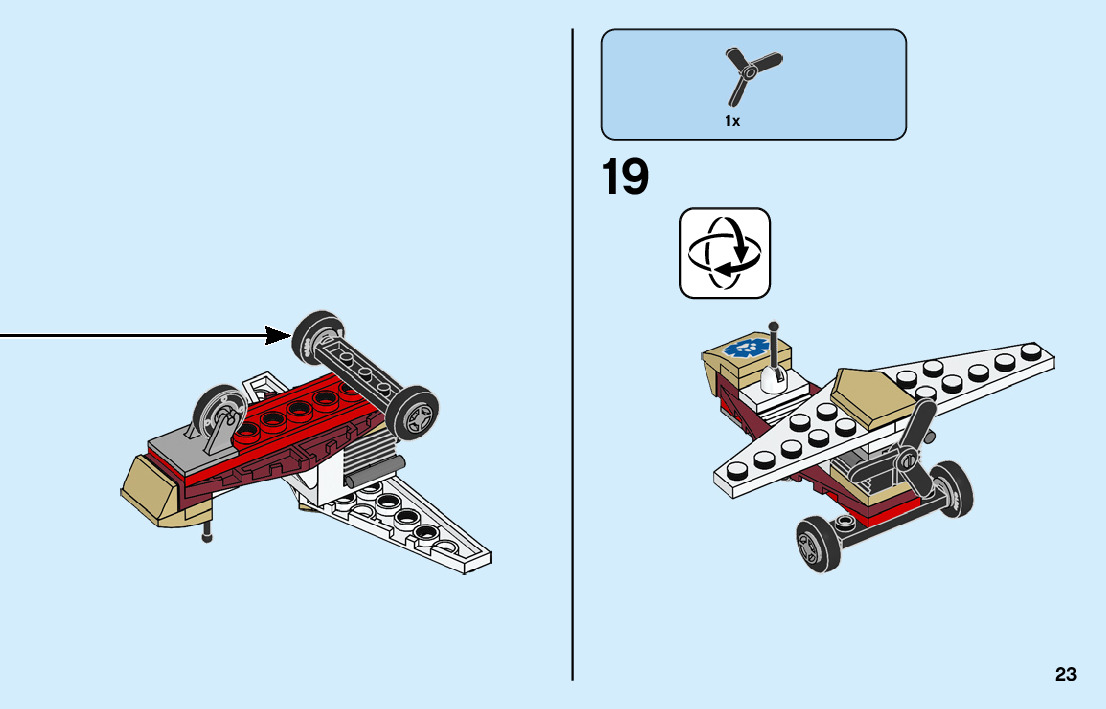 1x

19

23