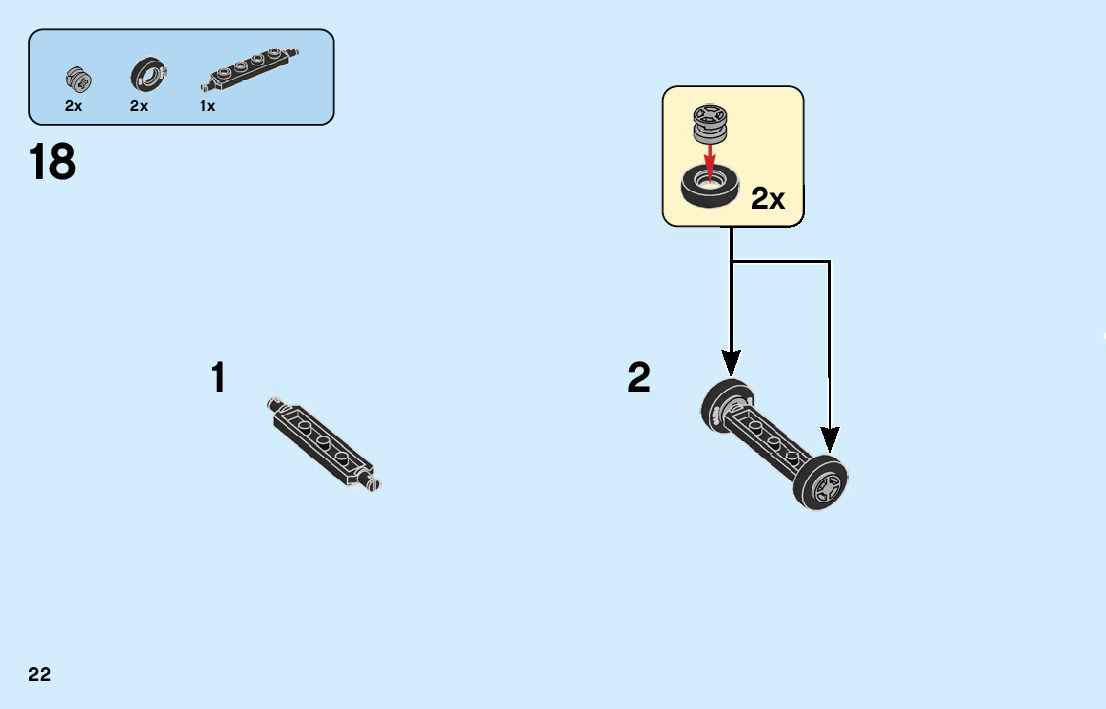 2x 2x 1x

18

2x

1

2

22