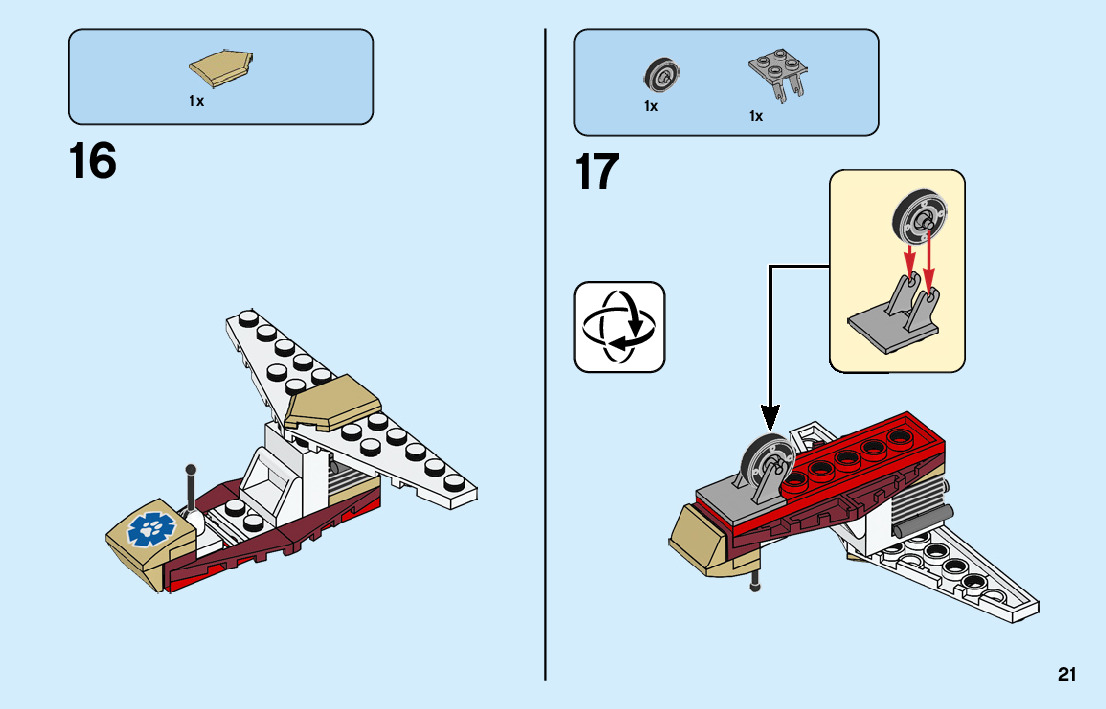 1x

16

1x

1x

17

21