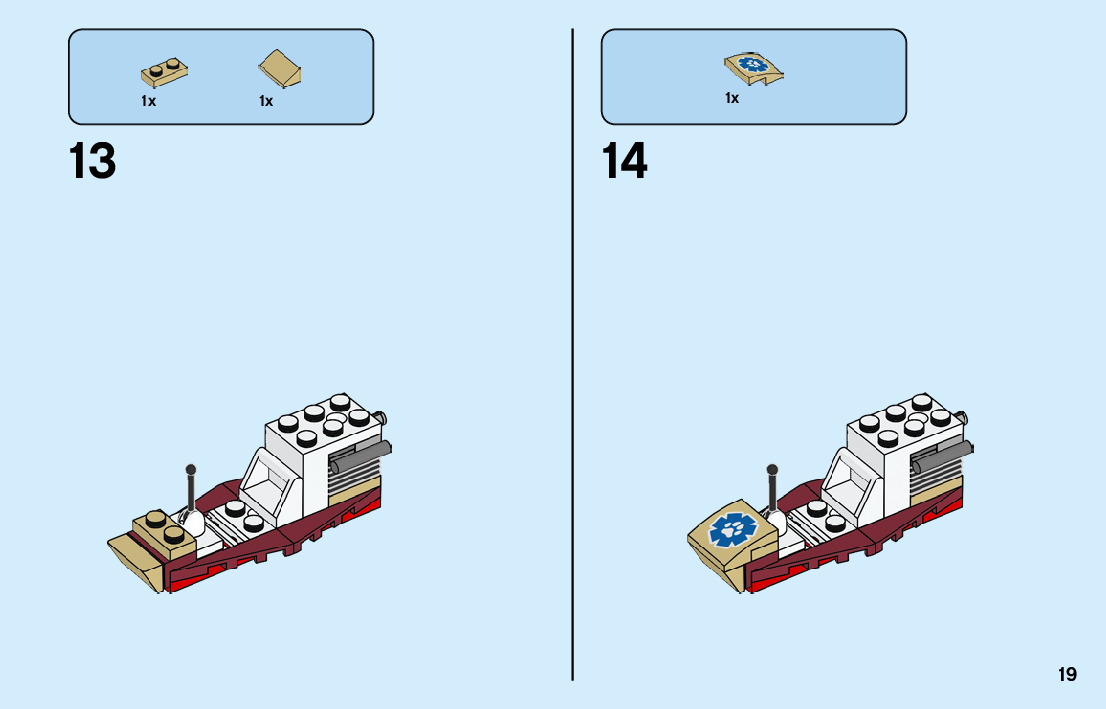 1x 1x

13

1x

14

19