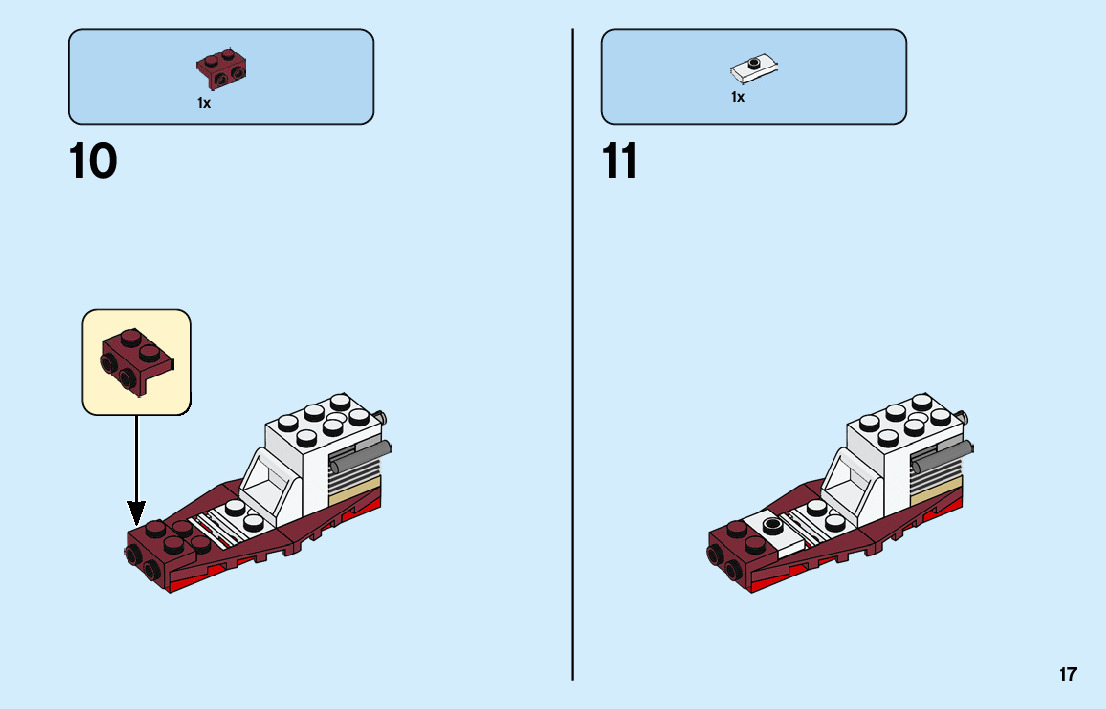 1x

10

1x

11

17