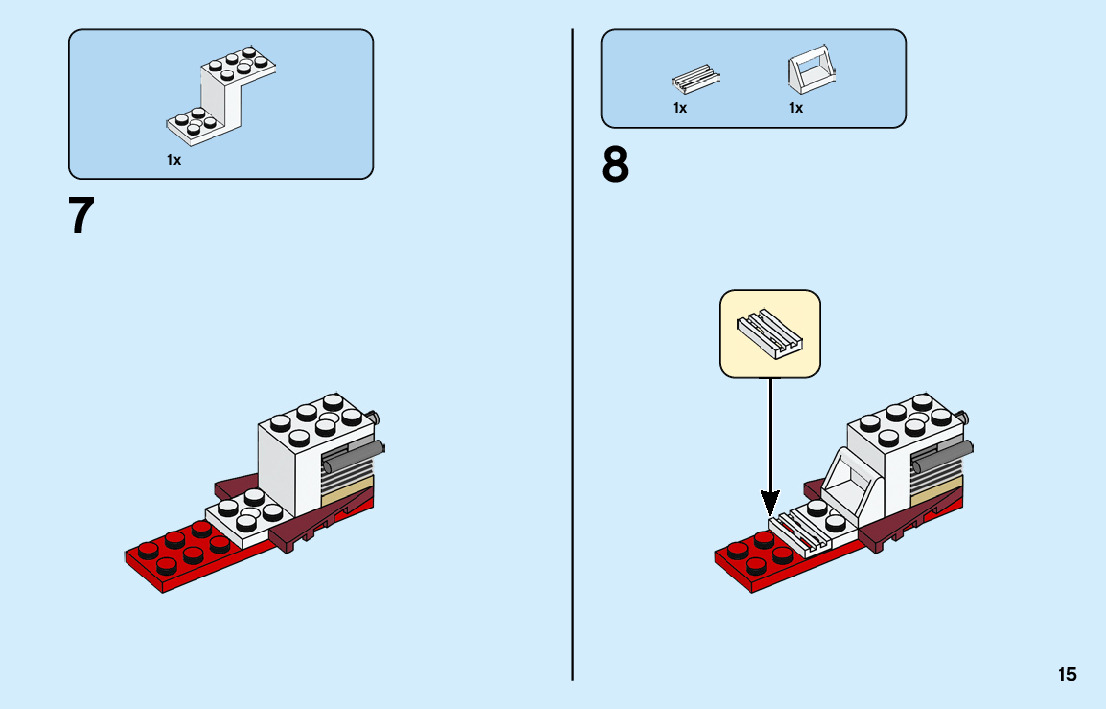 1x

7

1x

1x

8

15