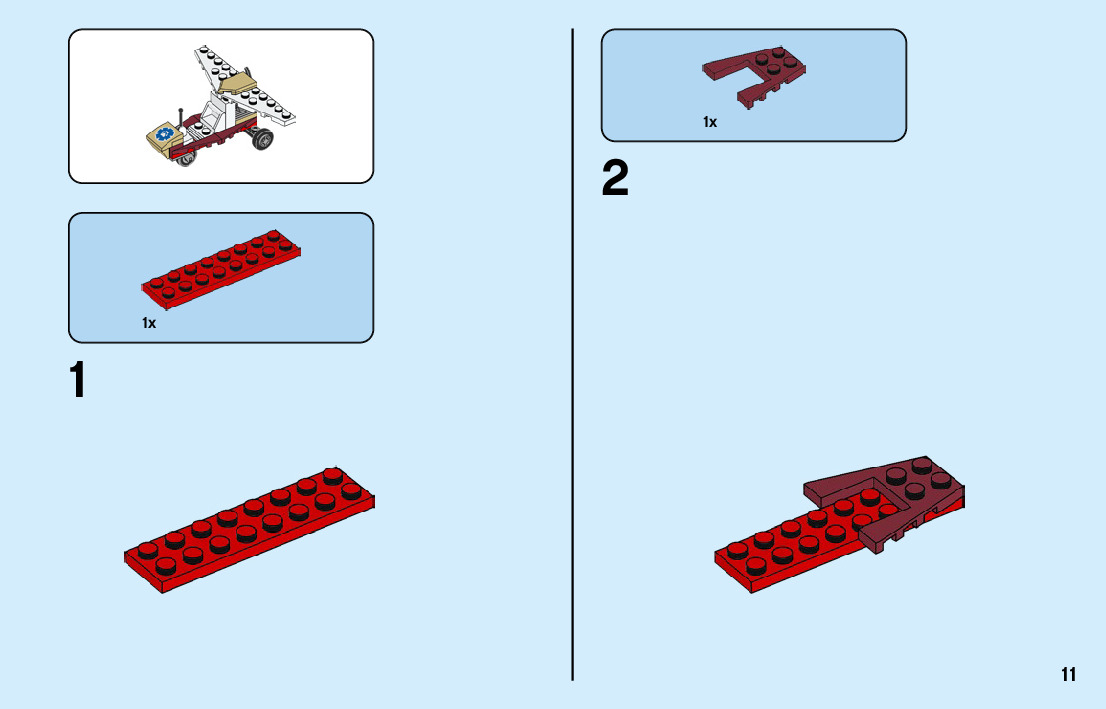 1x

1

1x

2

11