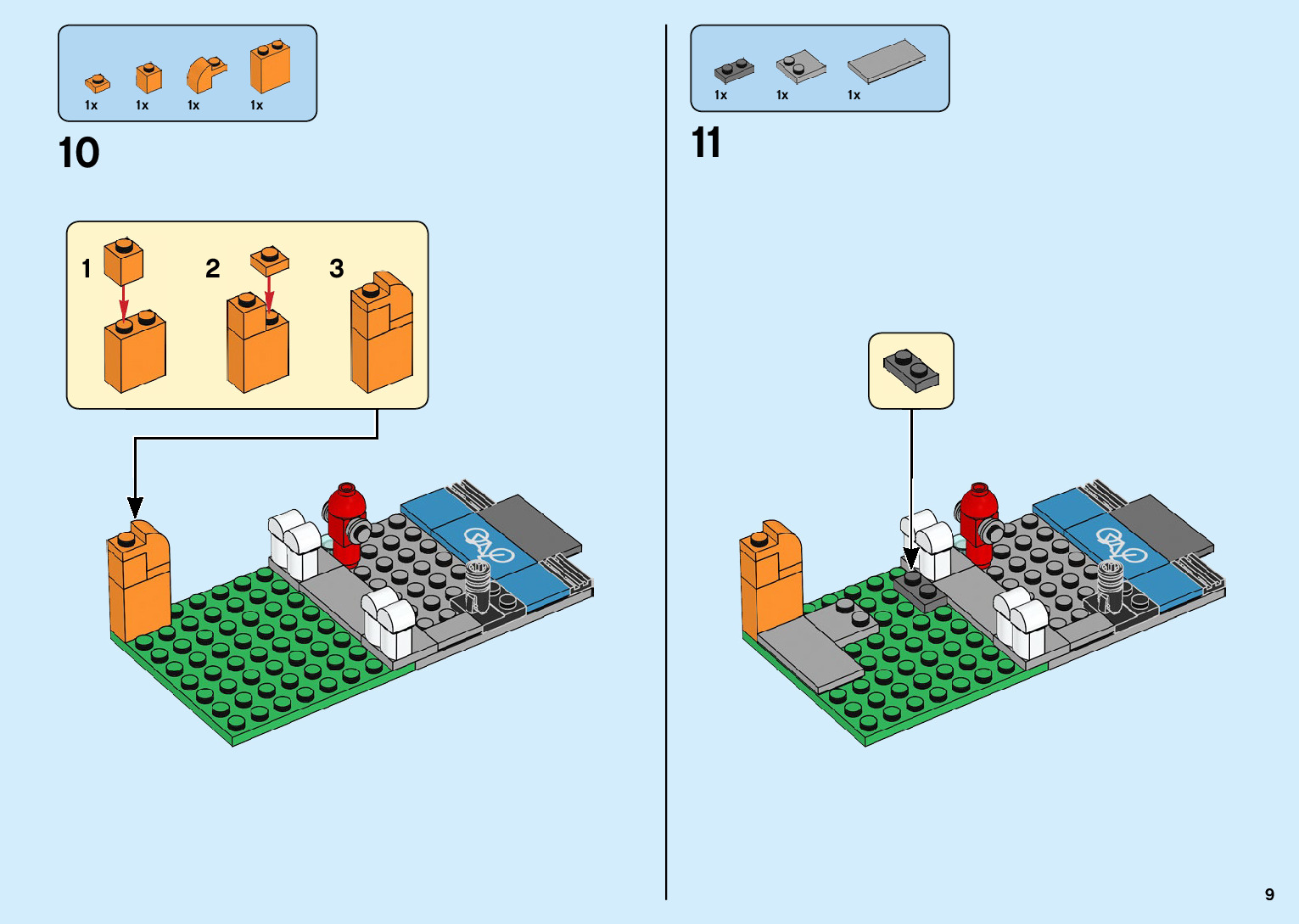 1x 1x 1x 1x

10

1

2

3

1x 1x 1x

11

9