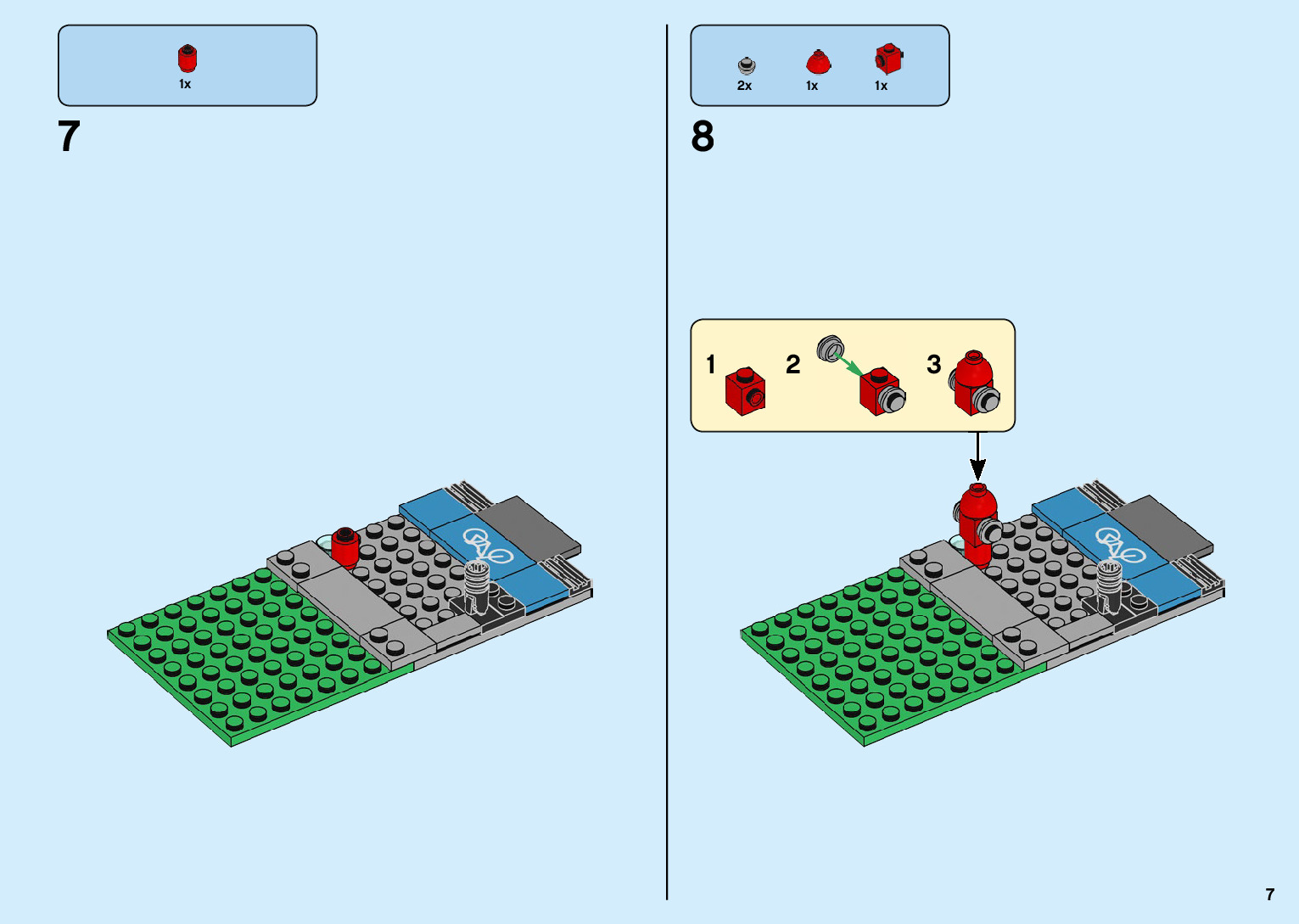 1x

7

2x 1x 1x

8

1 2 3

7