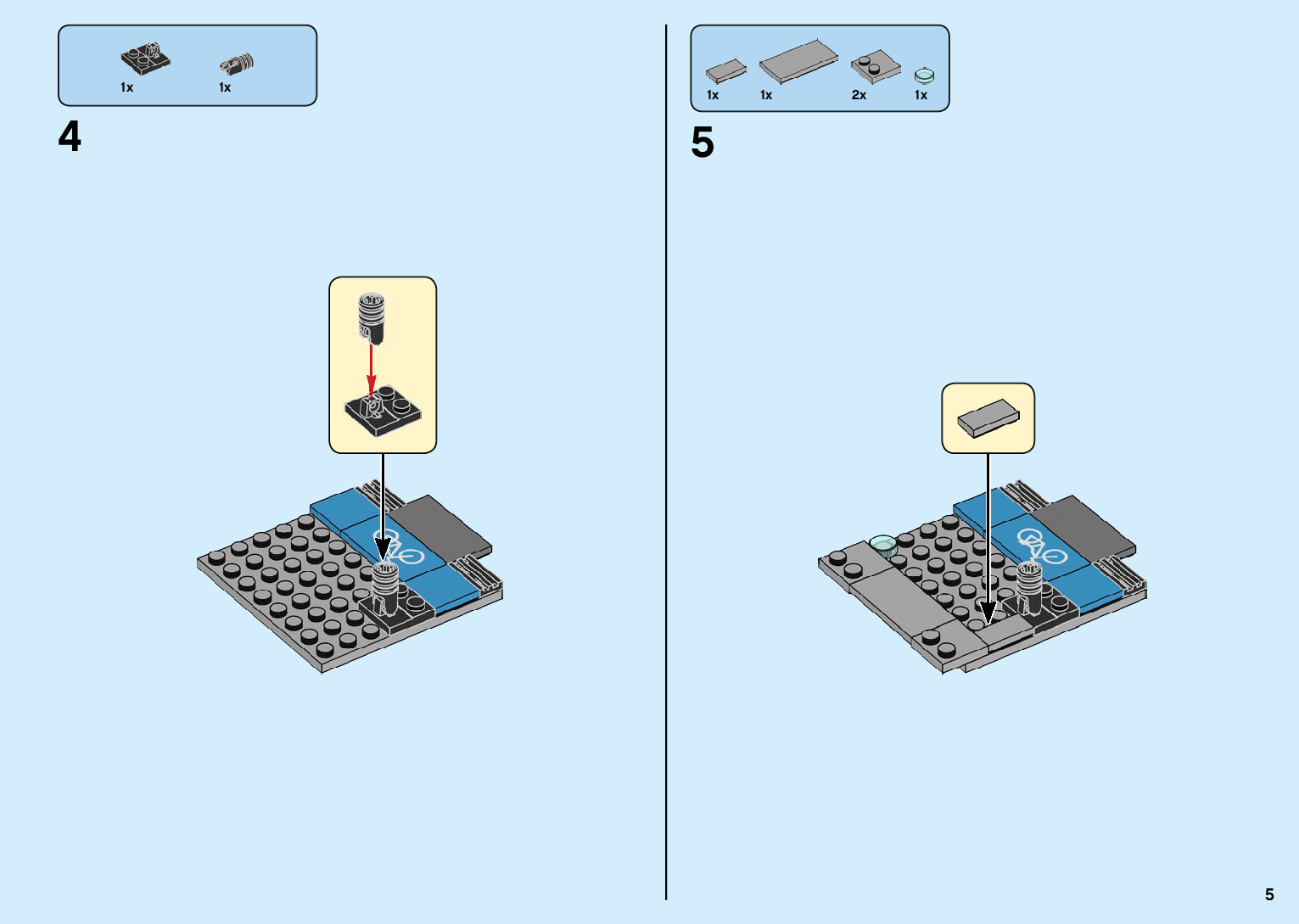 1x 1x

4

1x 1x 2x 1x

5

5