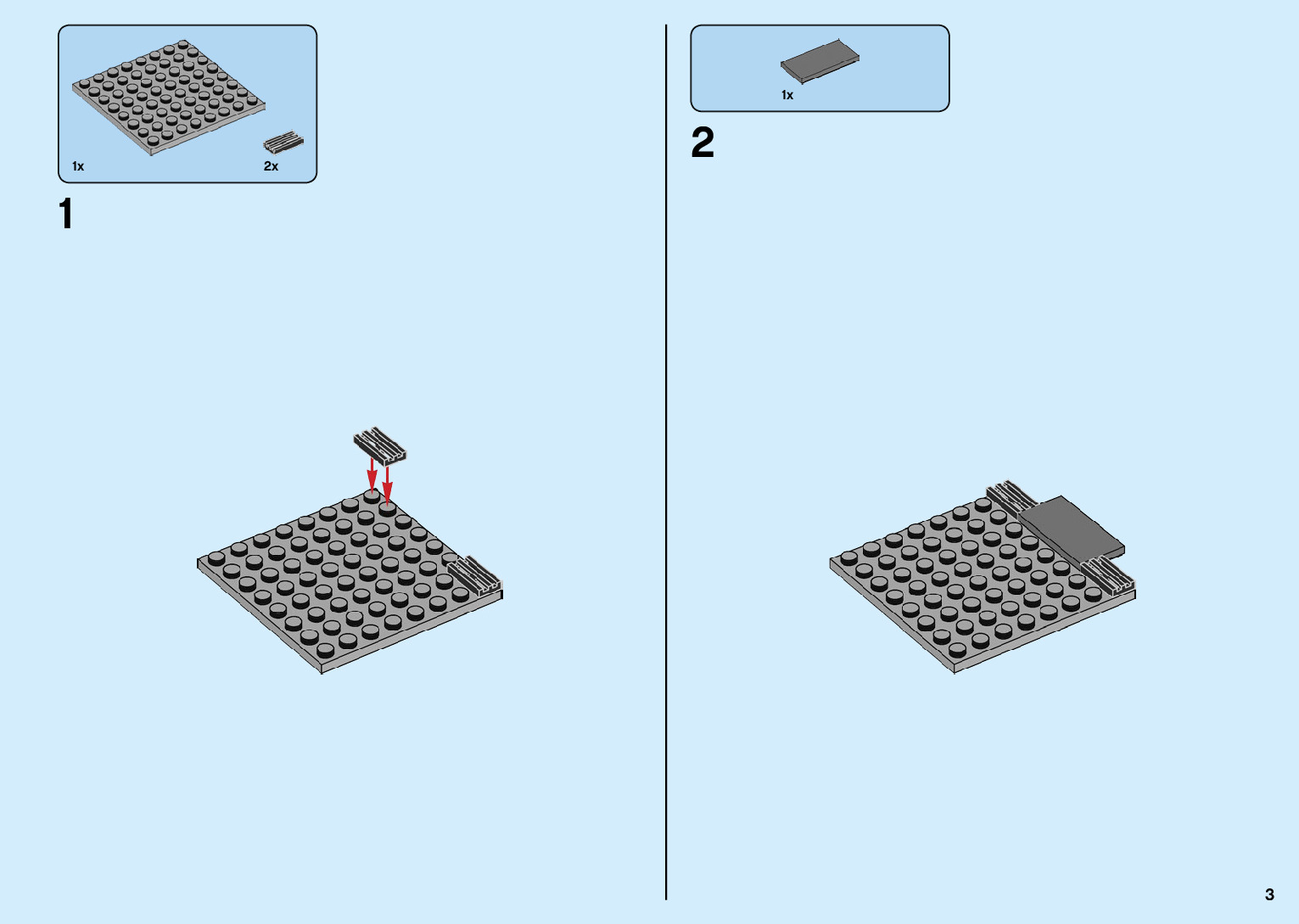 1x

2x

1

1x

2

3