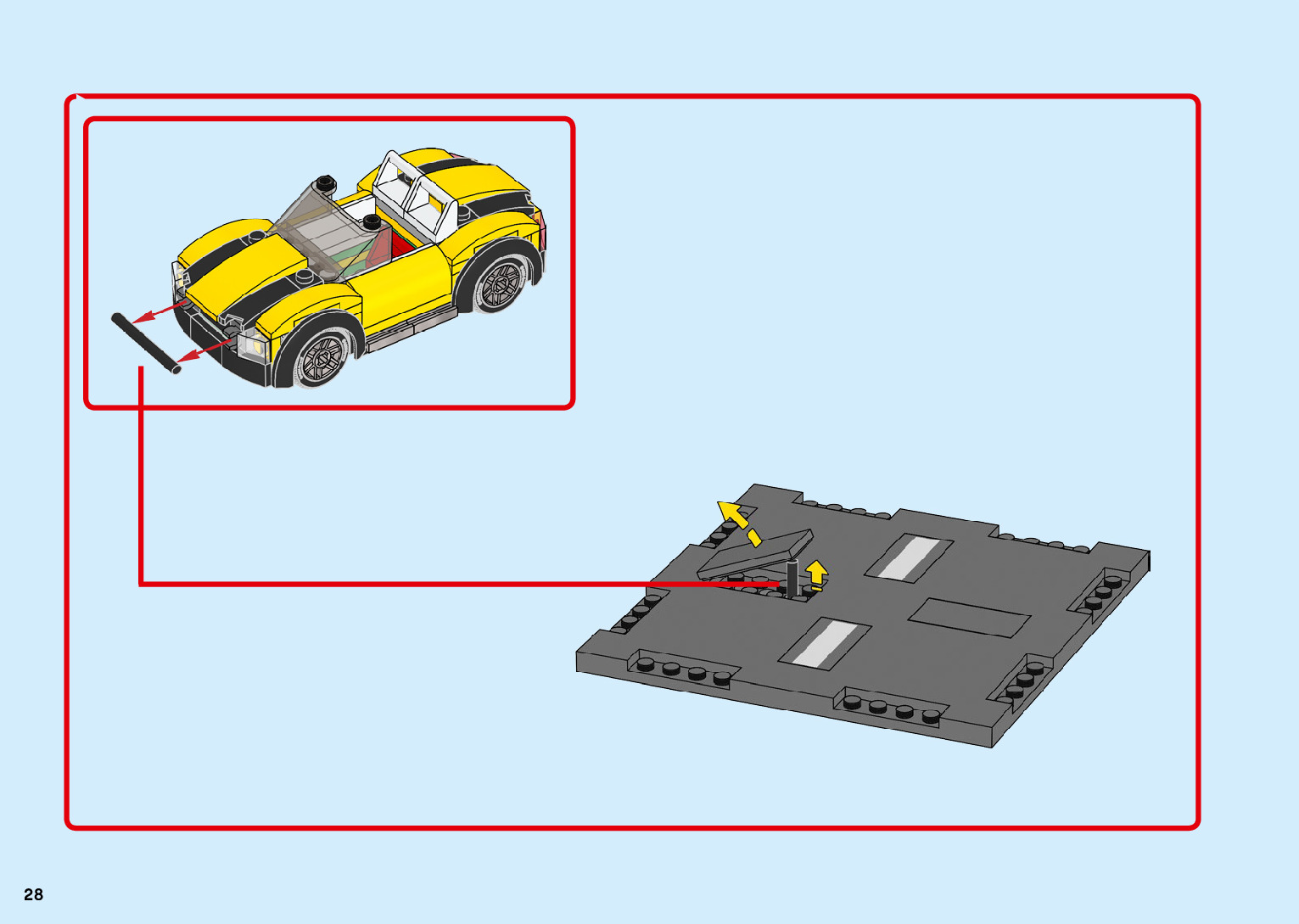 28