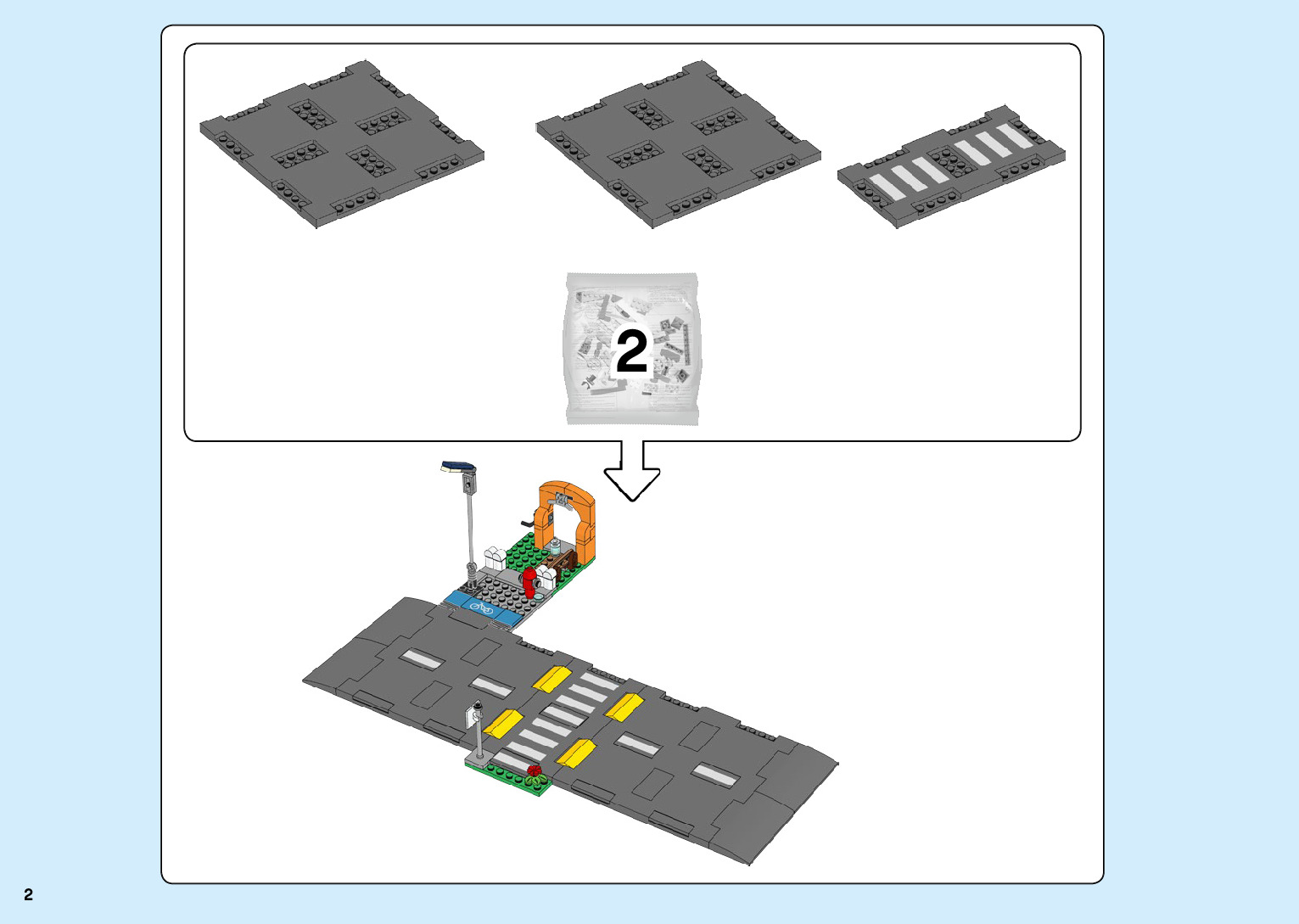 2

2