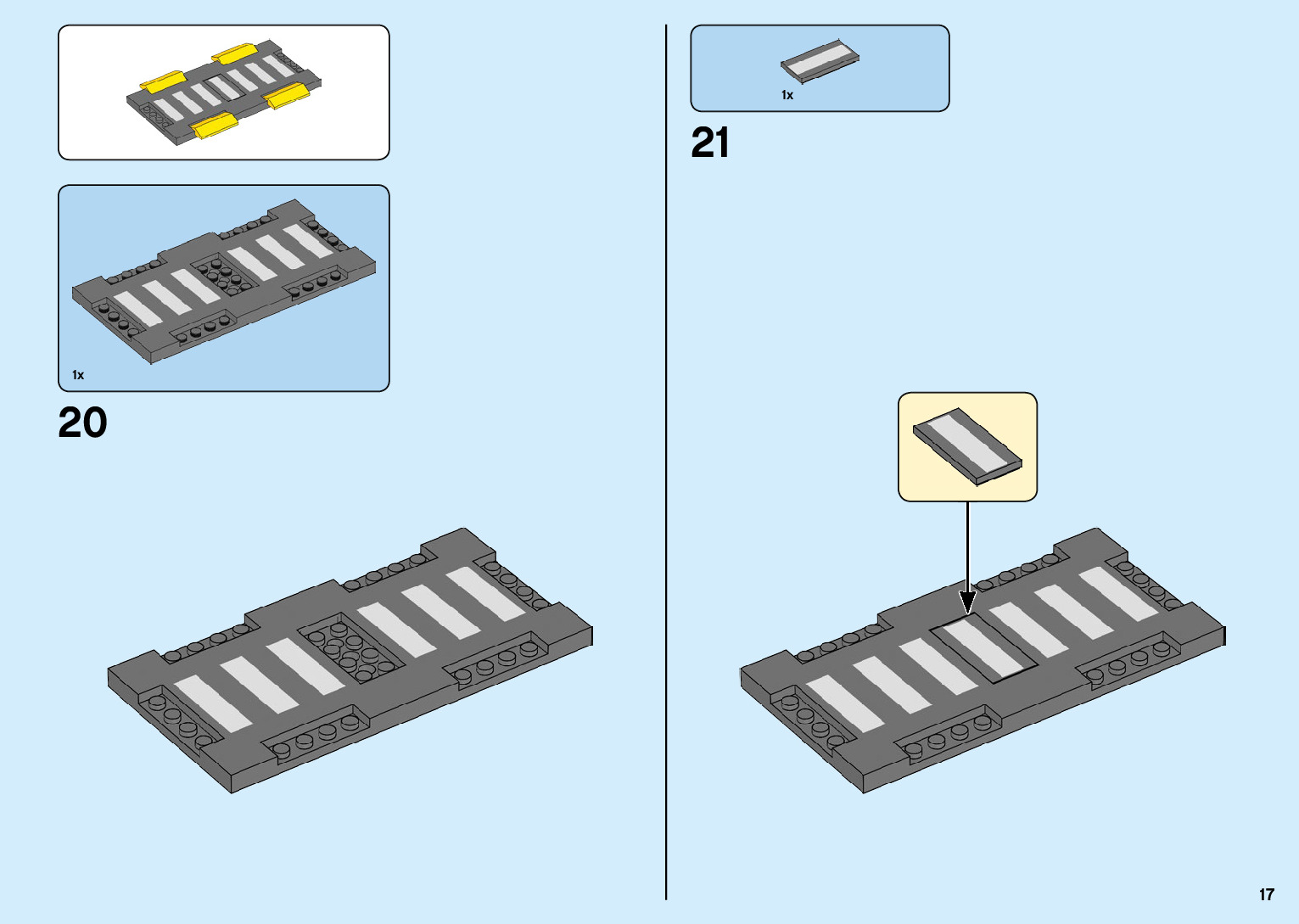 1x

20

1x

21

17