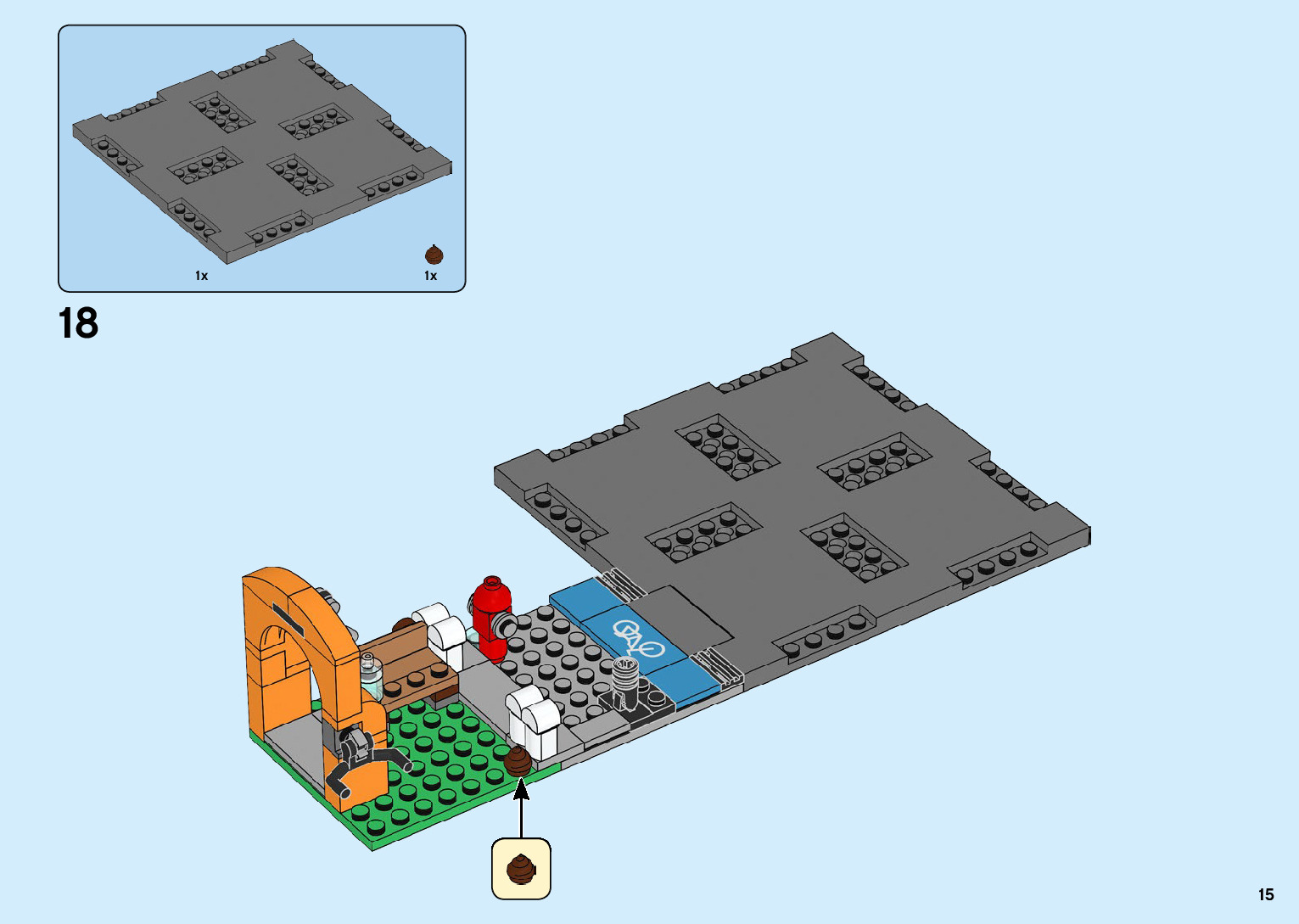 1x

1x

18

15