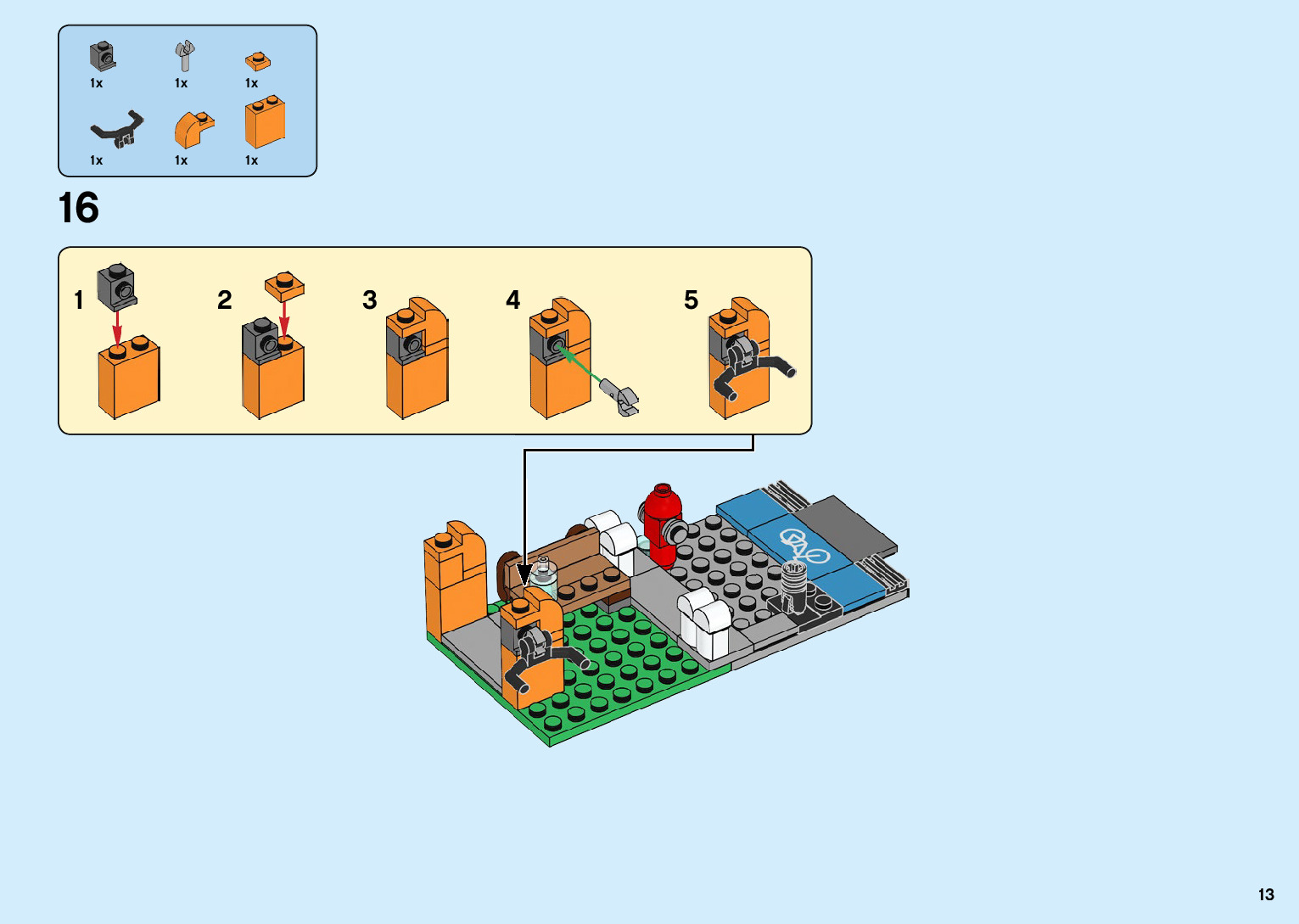 1x 1x 1x

1x 1x 1x

16

1

2

3

4

5

13