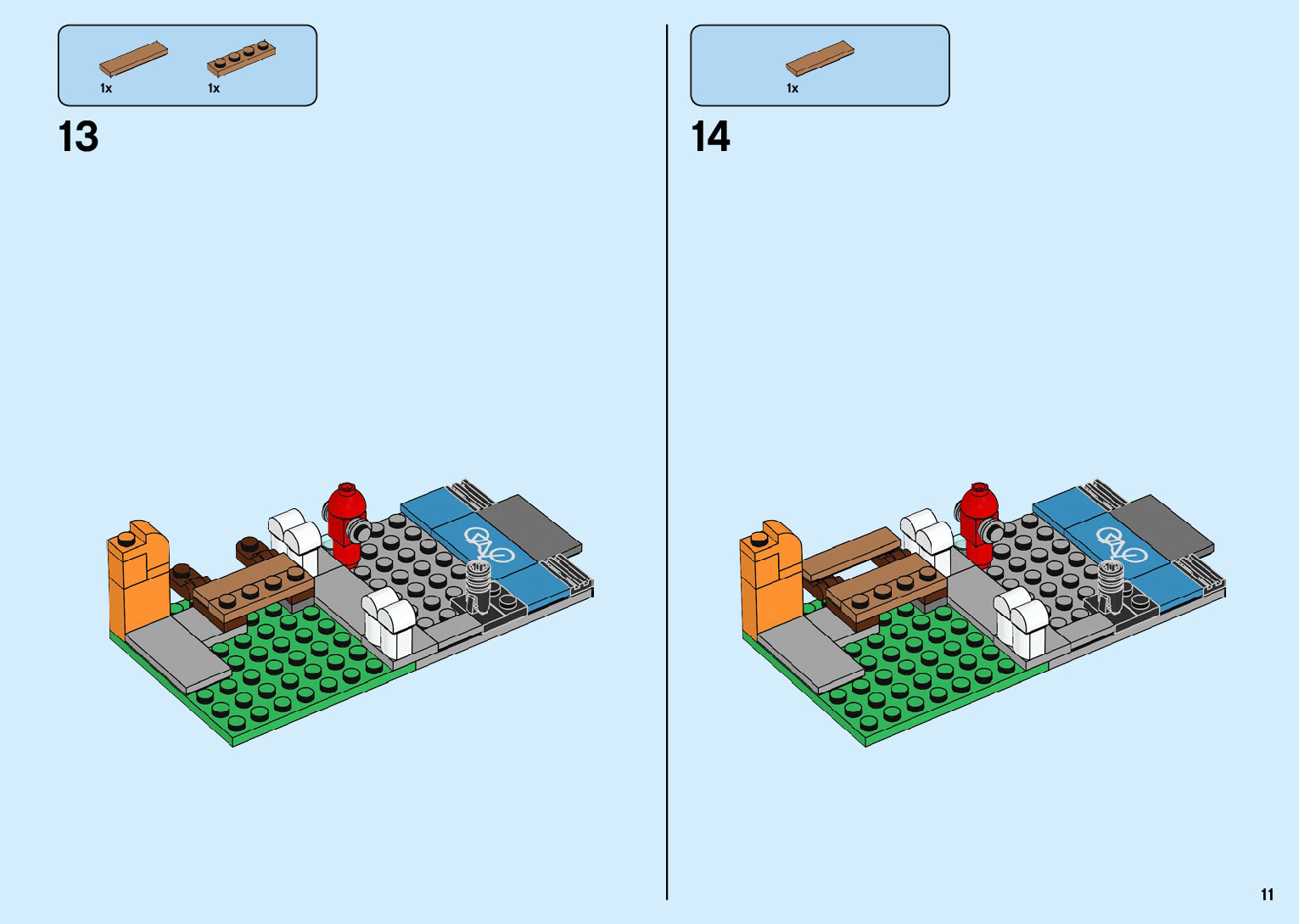 1x
1x

13

1x

14

11