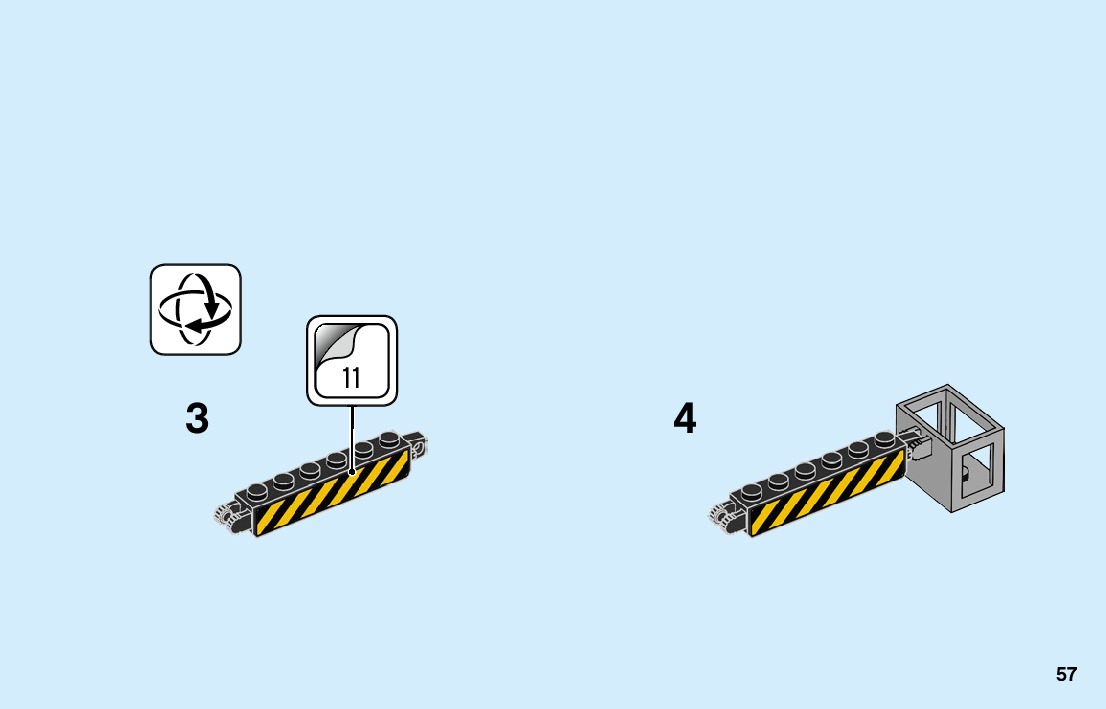 11

3

4

57