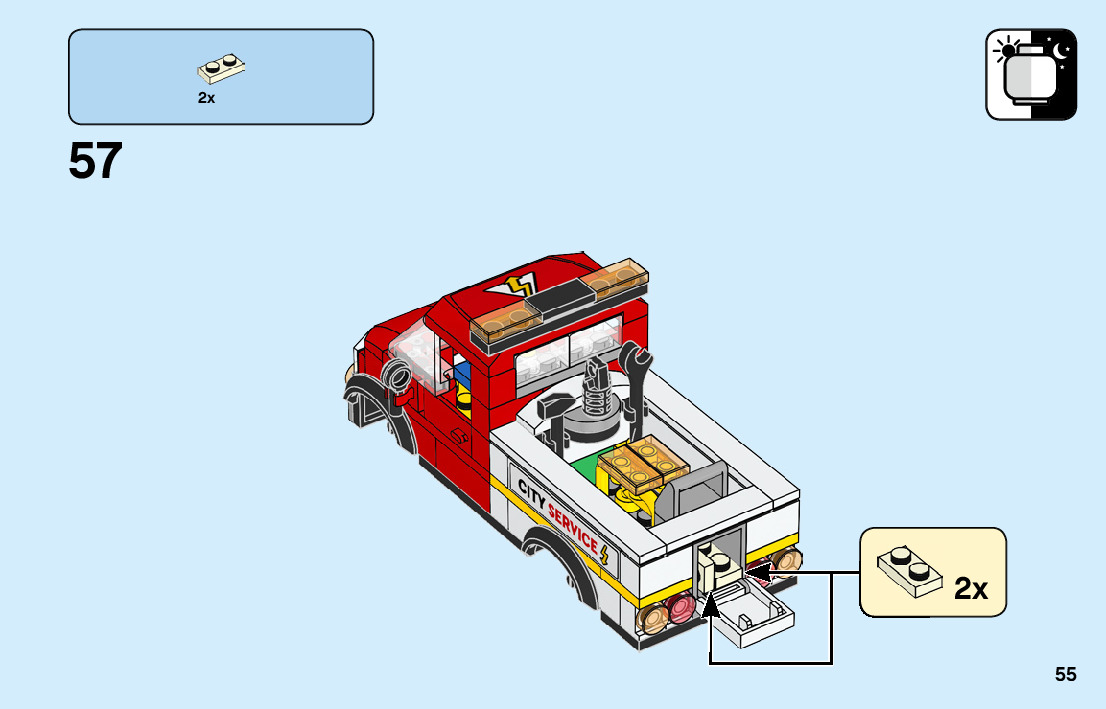 2x

57

CITY SERVICE

2x

55