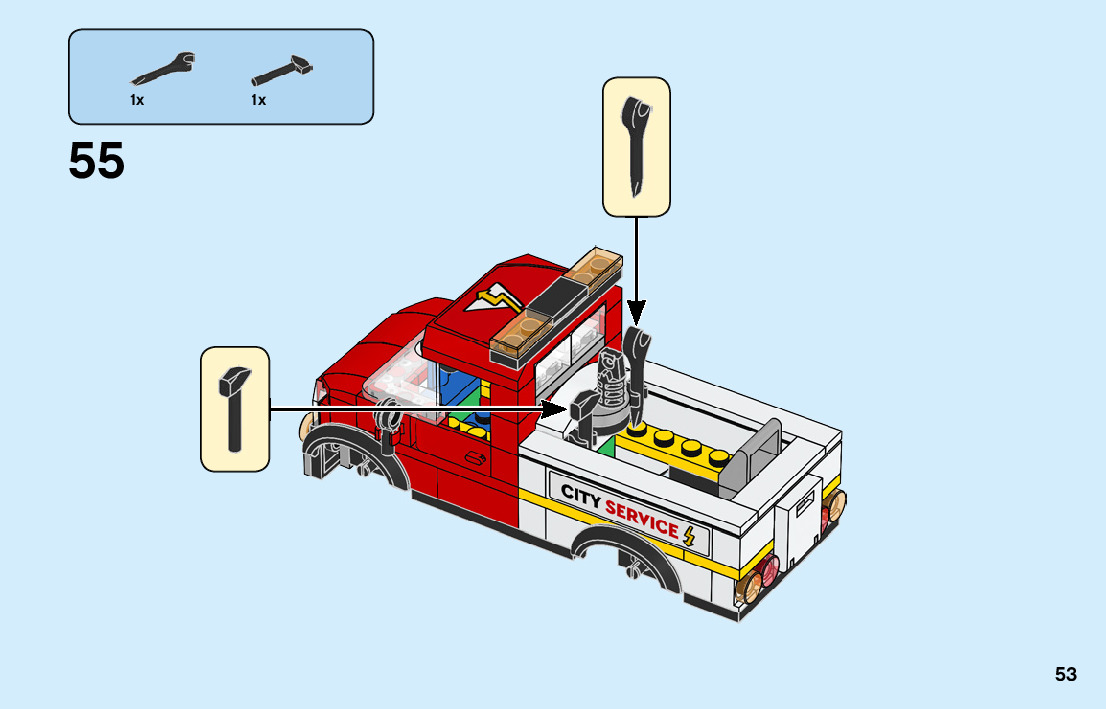 1x 1x

55

CITY SERVICE

53