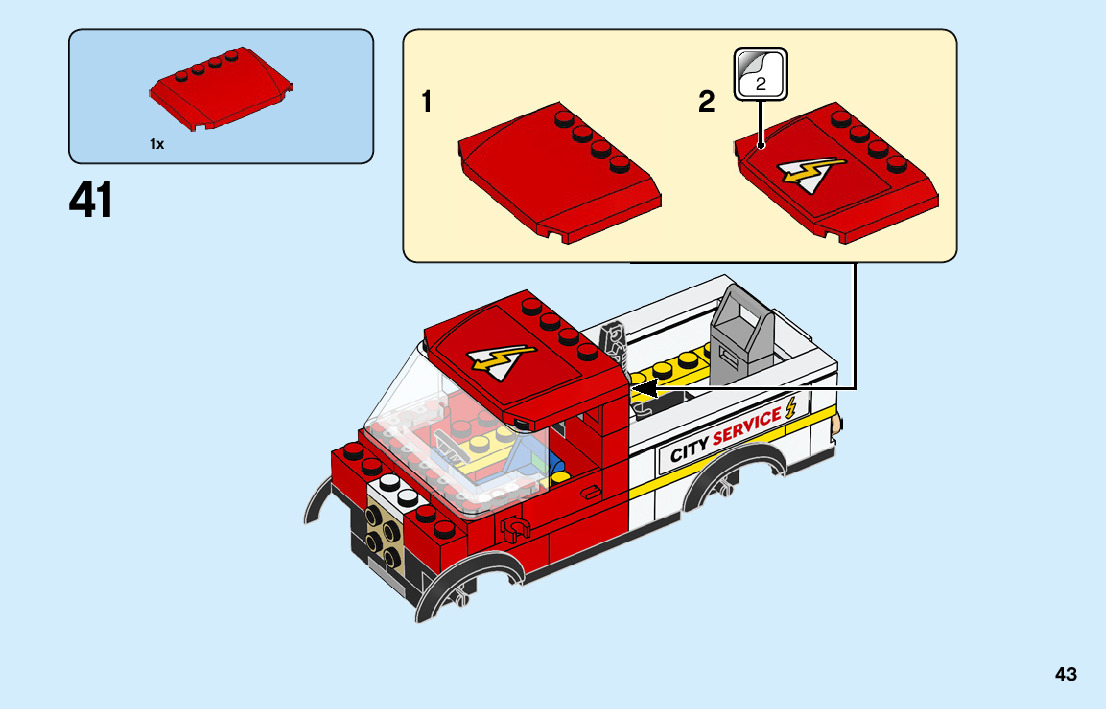 1x

41

1

2

2

CITY SERVICE

43