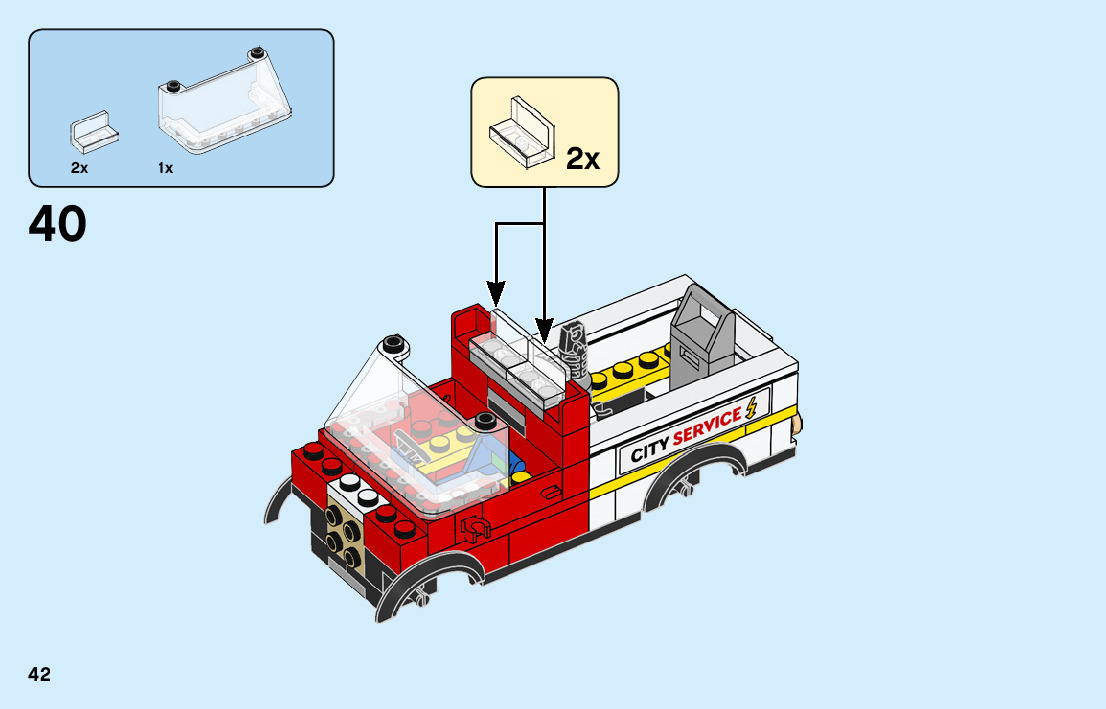 2x
1x

40

2x

CITY SERVICE

42