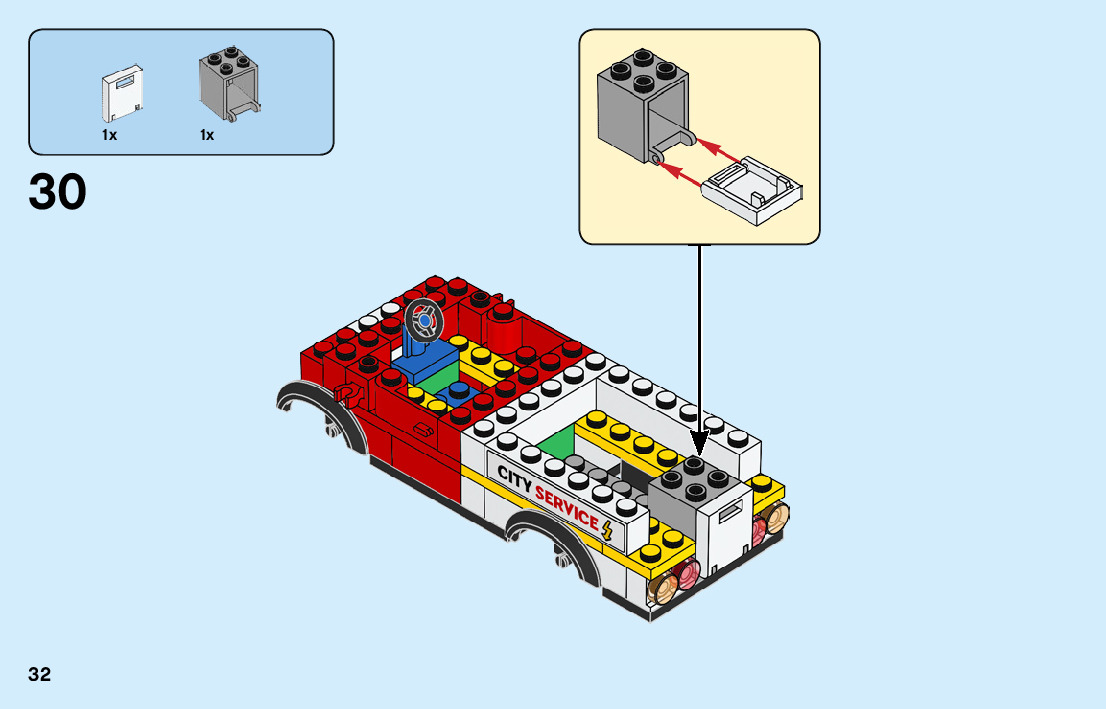 1x

1x

30

CITY SERVICE

32