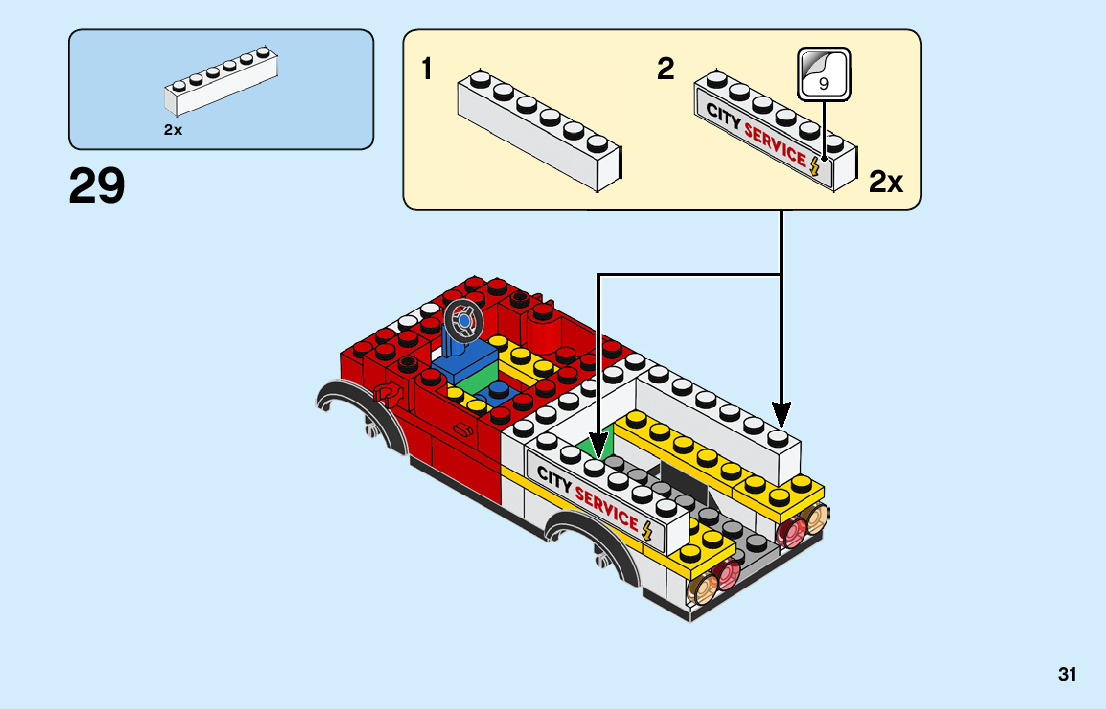 2x

29

1

2

9

CITY SERVICE

2x

CITY SERVICE

31