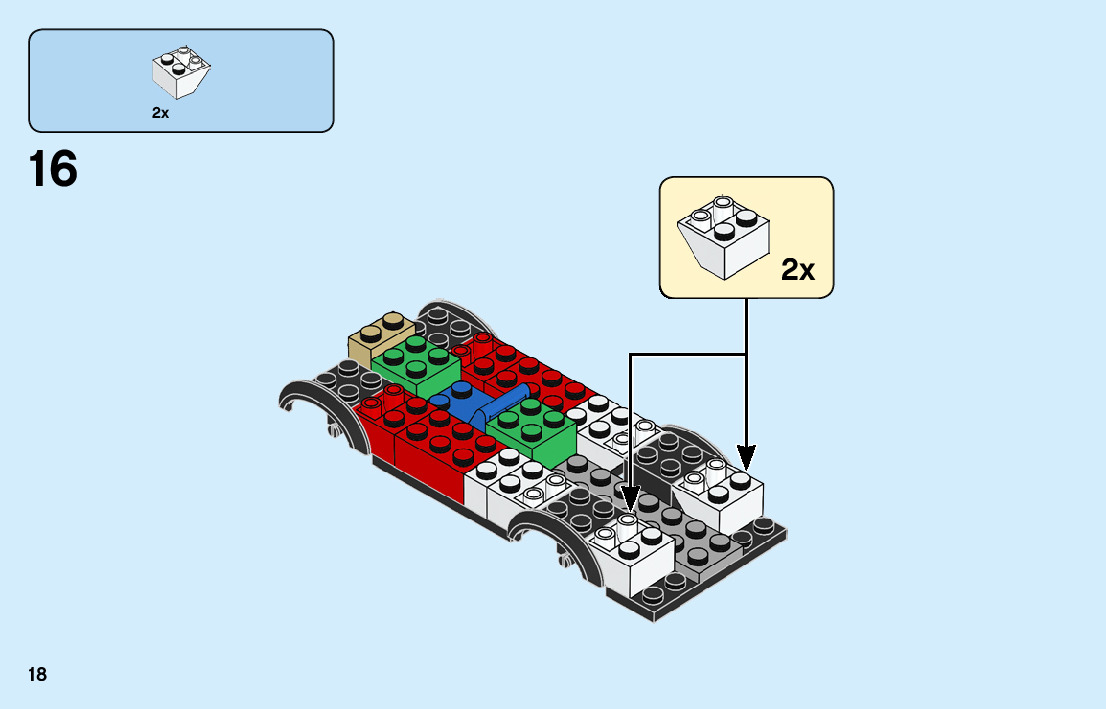 2x

16

2x

18