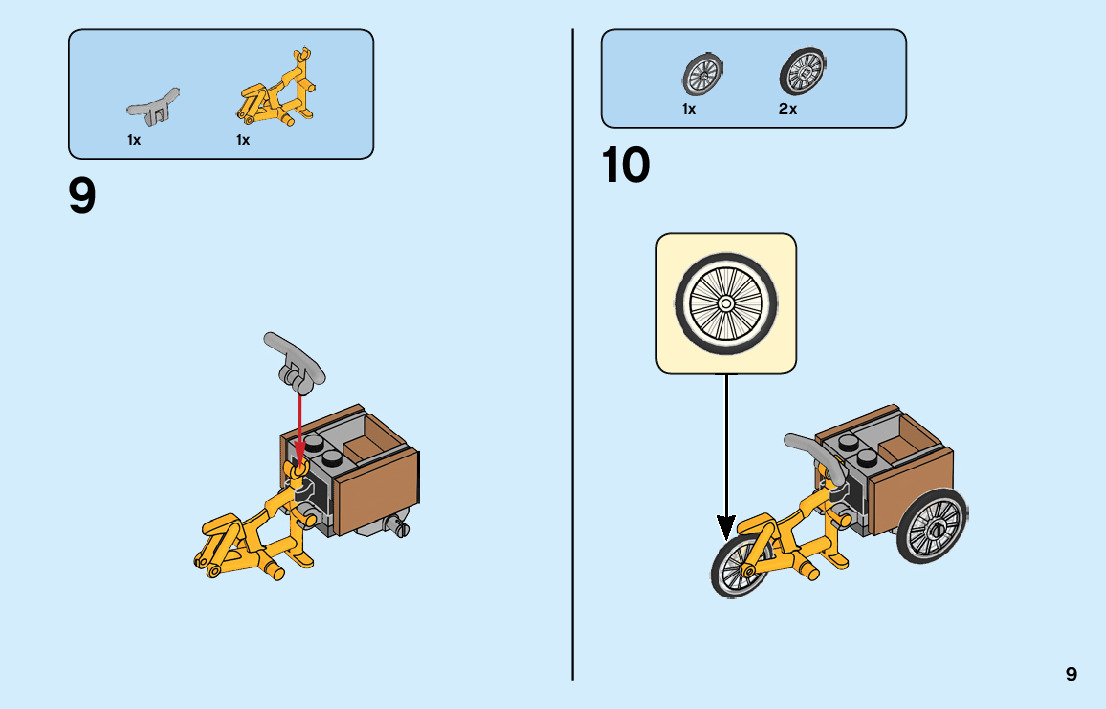 1x 1x

9

1x 2x

10

9